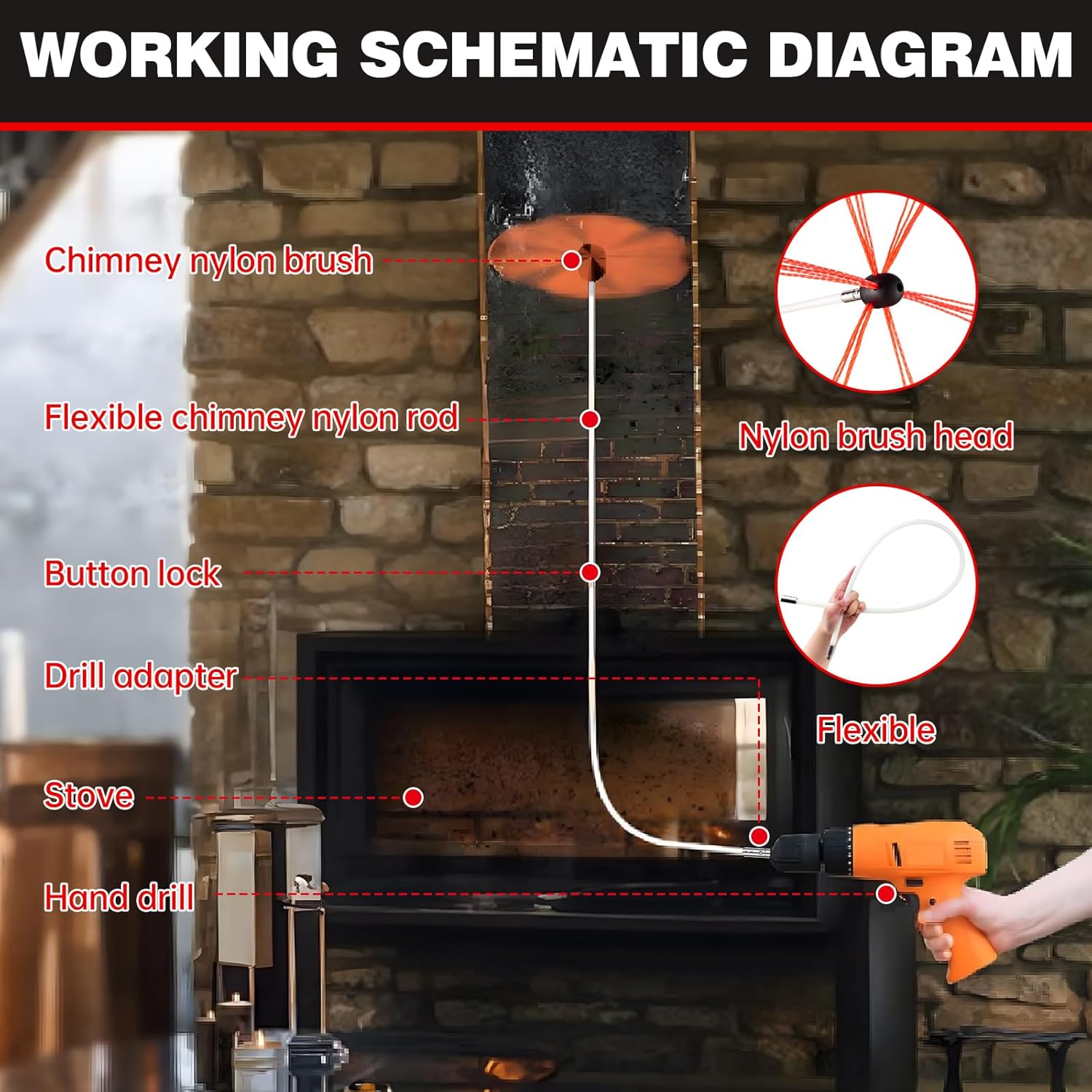 WORKING SCHEMATIC DIAGRAM

Chimney nylon brush

Flexible chimney nylon rod

Button lock

Drill adapter

Stove

Hand drill

Nylon brush head

Flexible