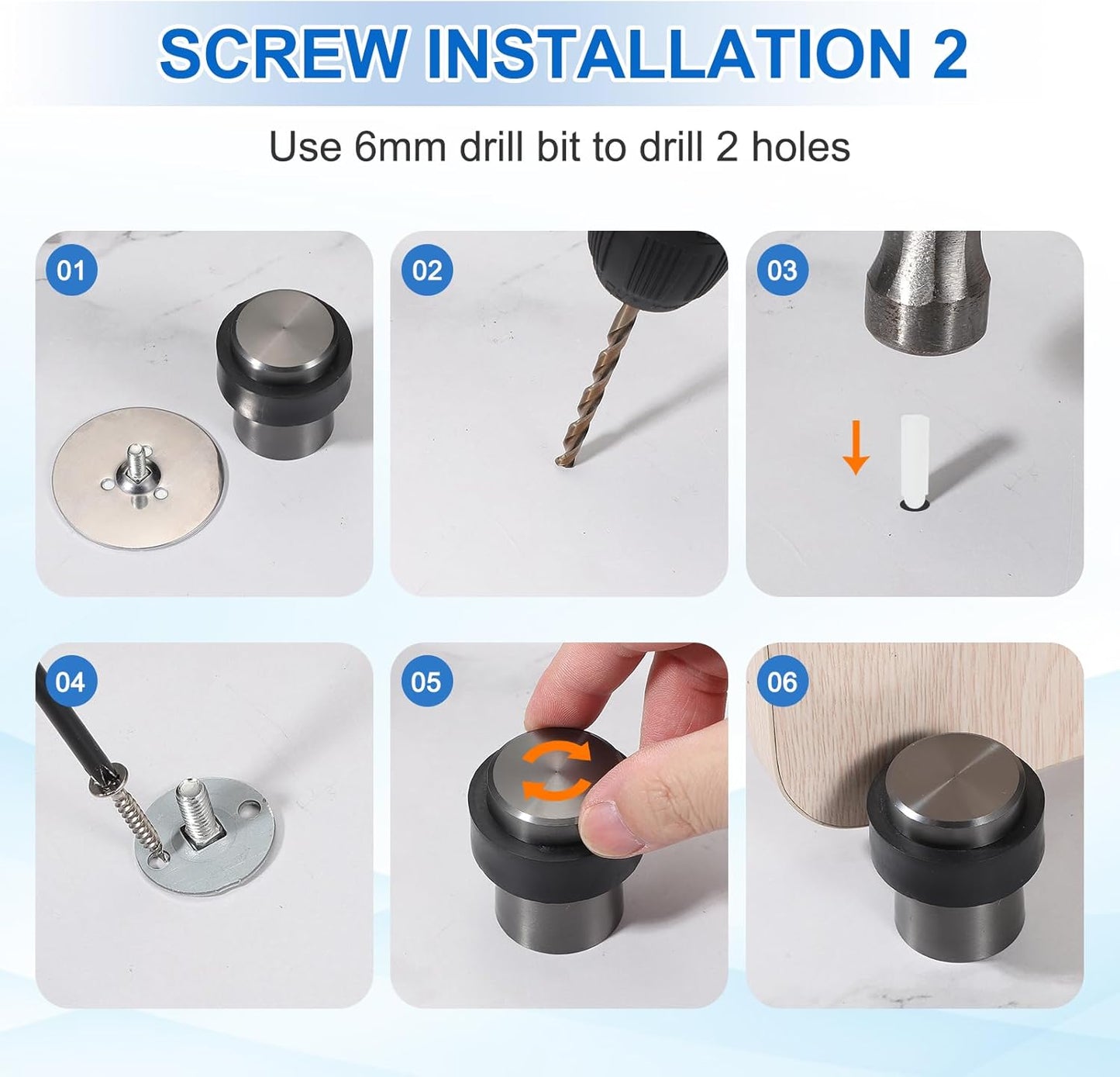 SCREW INSTALLATION 2

Use 6mm drill bit to drill 2 holes

01

02

03

04

05

06