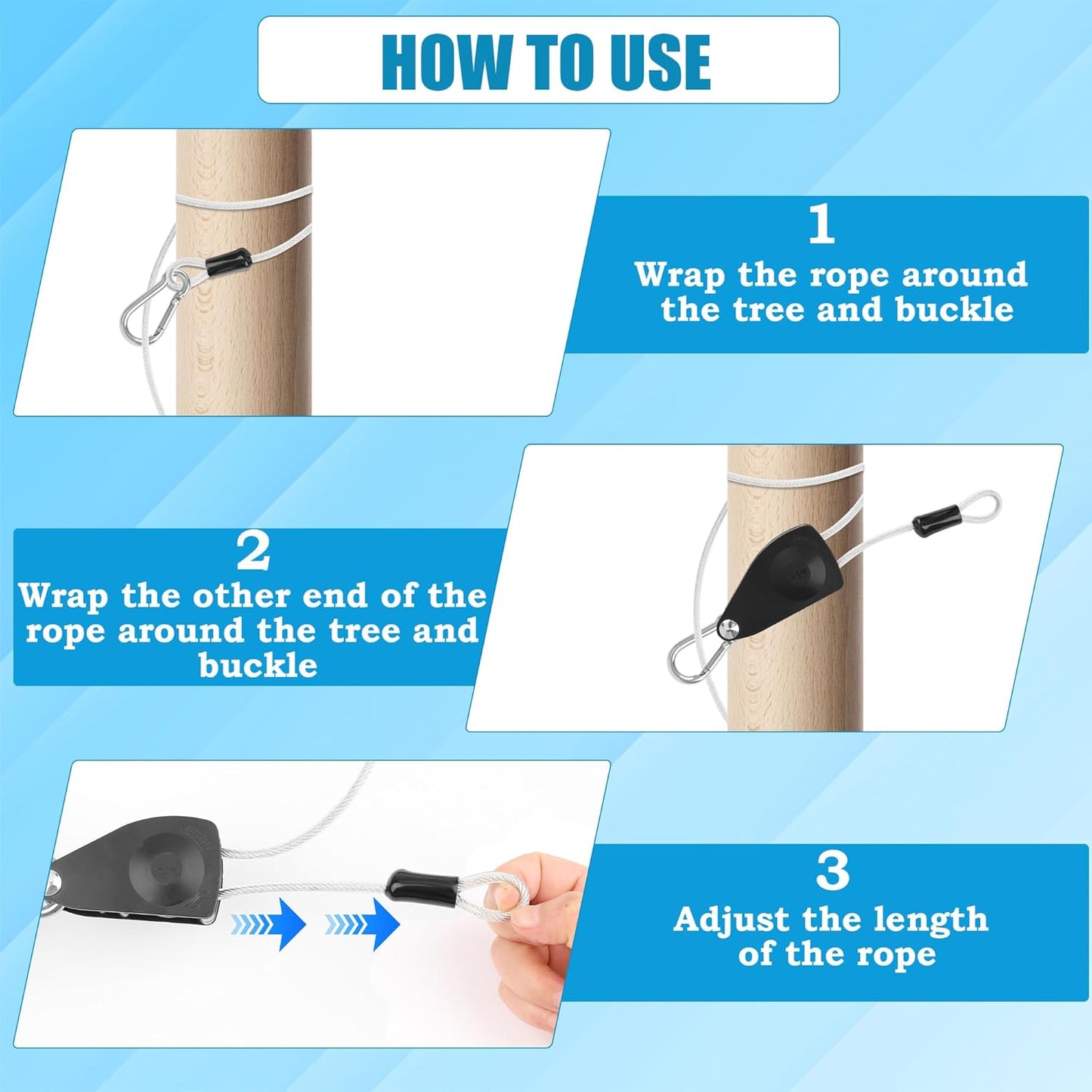 HOW TO USE

1
Wrap the rope around the tree and buckle

2
Wrap the other end of the rope around the tree and buckle

3
Adjust the length of the rope