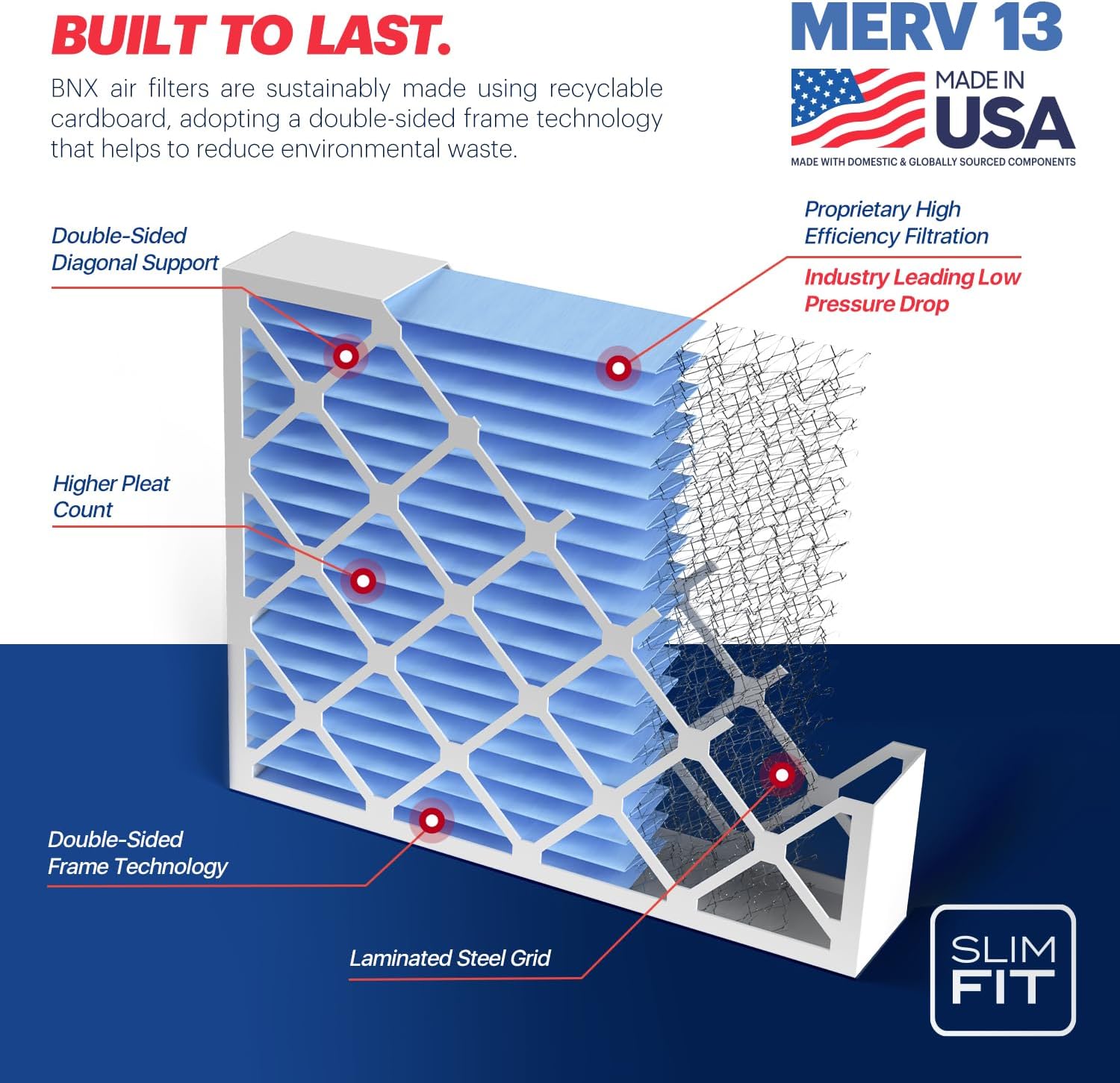 BUILT TO LAST.

BNX air filters are sustainably made using recyclable cardboard, adopting a double-sided frame technology that helps to reduce environmental waste.

MERV 13

MADE IN USA

MADE WITH DOMESTIC & GLOBALLY SOURCED COMPONENTS

Double-Sided Diagonal Support

Proprietary High Efficiency Filtration

Industry Leading Low Pressure Drop

Higher Pleat Count

Double-Sided Frame Technology

Laminated Steel Grid

SLIM FIT