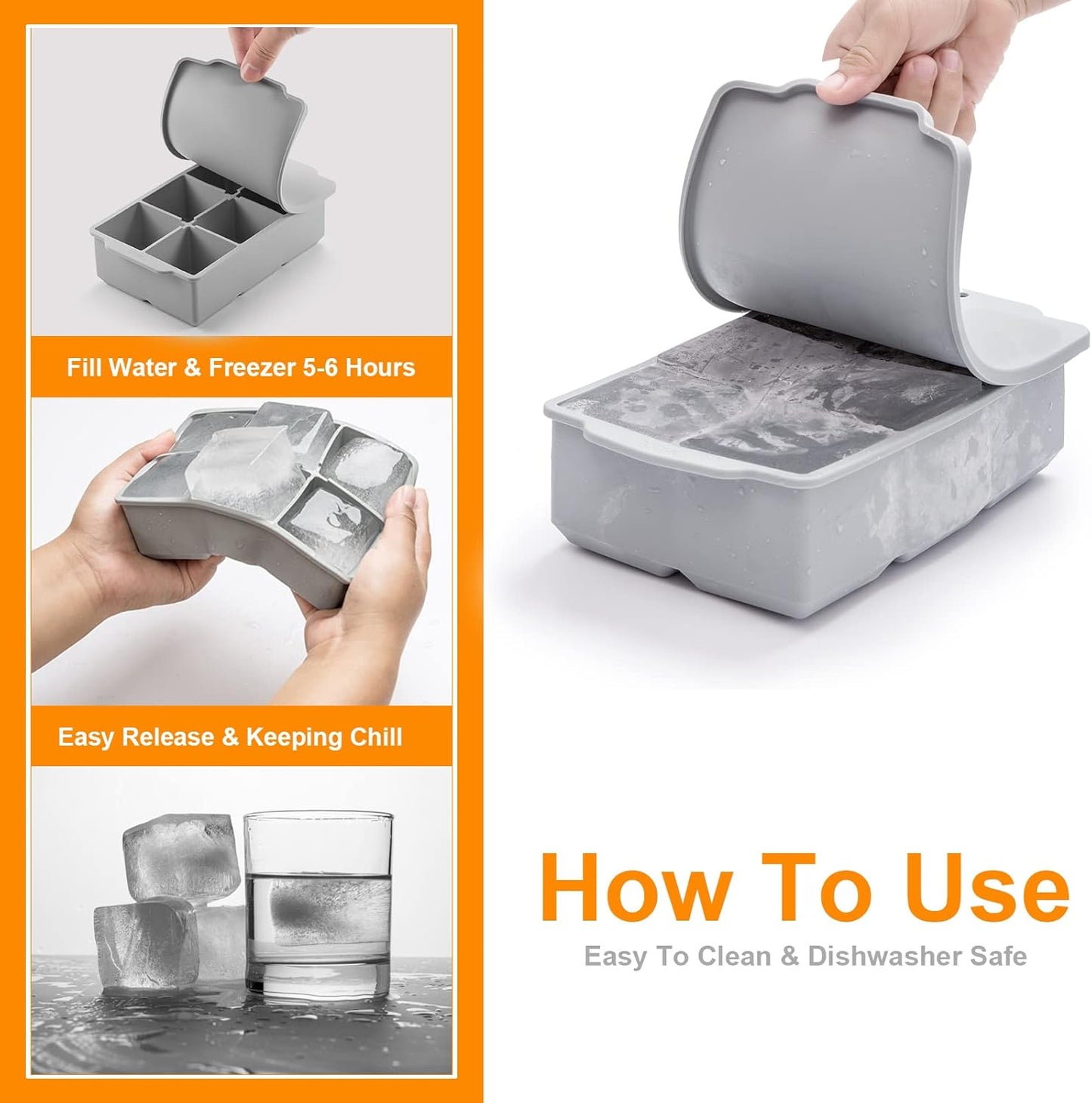 Fill Water & Freezer 5-6 Hours

Easy Release & Keeping Chill

How To Use

Easy To Clean & Dishwasher Safe