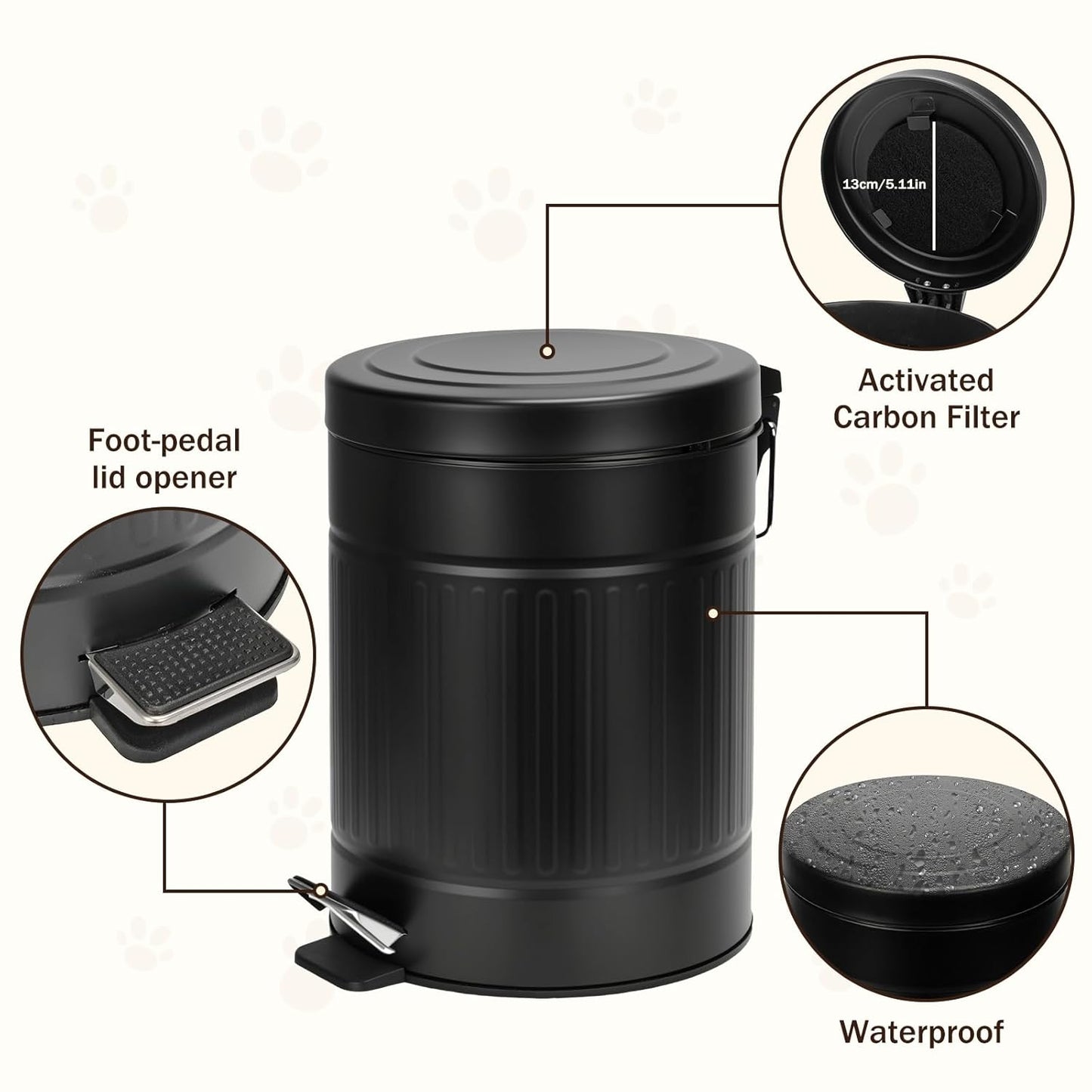 13cm/5.11in

Activated Carbon Filter

Foot-pedal lid opener

Waterproof