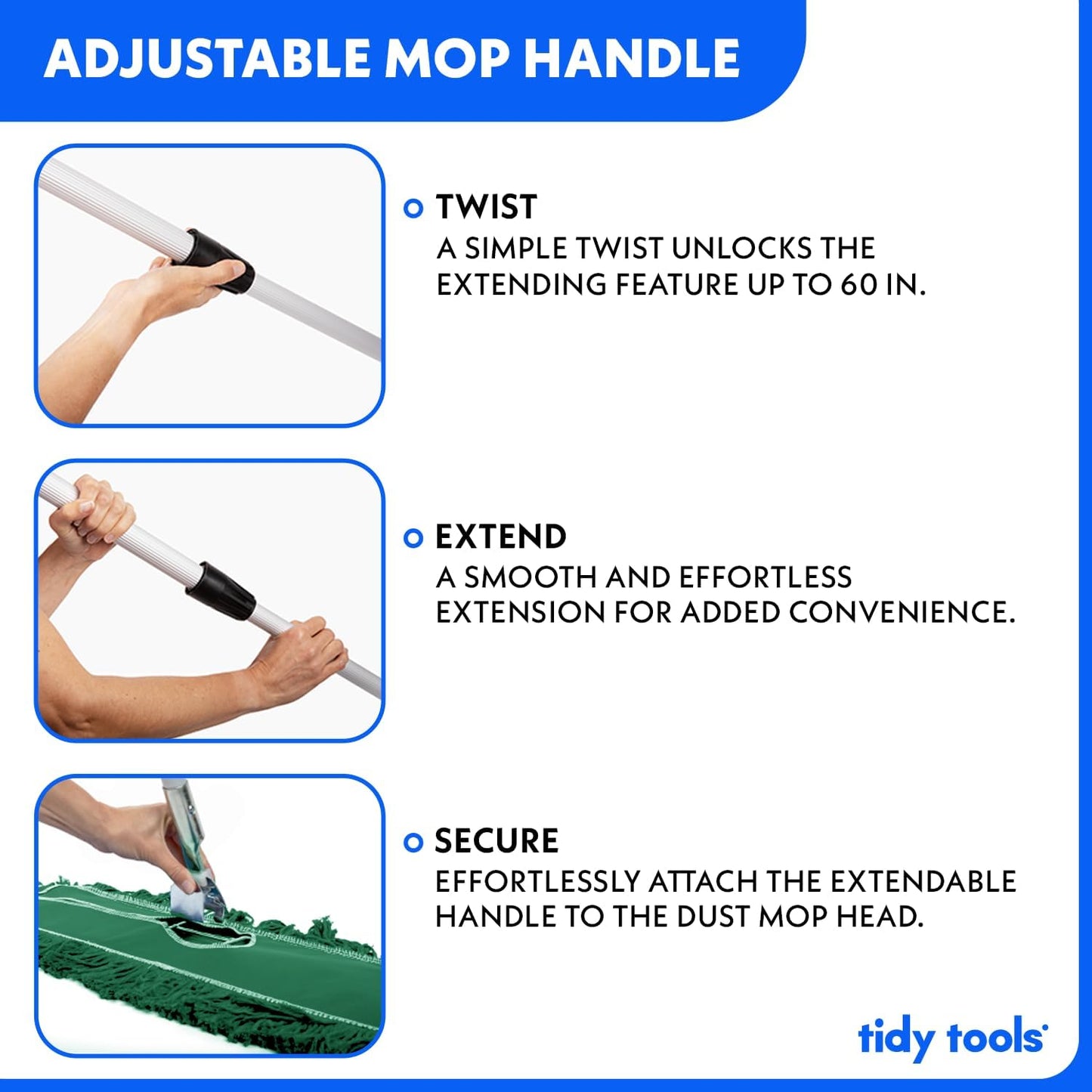 ADJUSTABLE MOP HANDLE

TWIST
A SIMPLE TWIST UNLOCKS THE EXTENDING FEATURE UP TO 60 IN.

EXTEND
A SMOOTH AND EFFORTLESS EXTENSION FOR ADDED CONVENIENCE.

SECURE
EFFORTLESSLY ATTACH THE EXTENDABLE HANDLE TO THE DUST MOP HEAD.

tidy tools