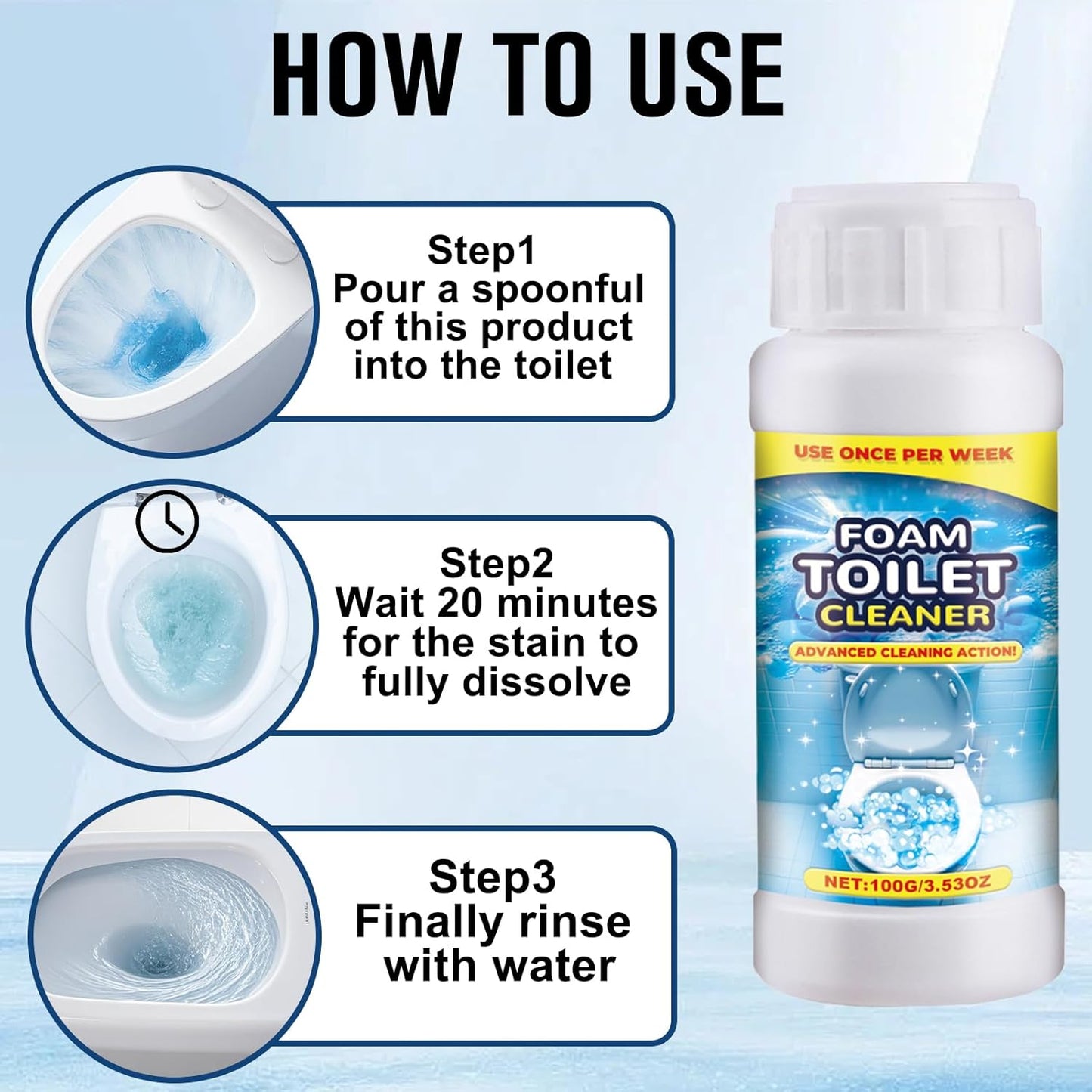 HOW TO USE

Step1
Pour a spoonful of this product into the toilet

Step2
Wait 20 minutes for the stain to fully dissolve

Step3
Finally rinse with water

USE ONCE PER WEEK

FOAM
TOILET
CLEANER

ADVANCED CLEANING ACTION!

NET:100G/3.53OZ