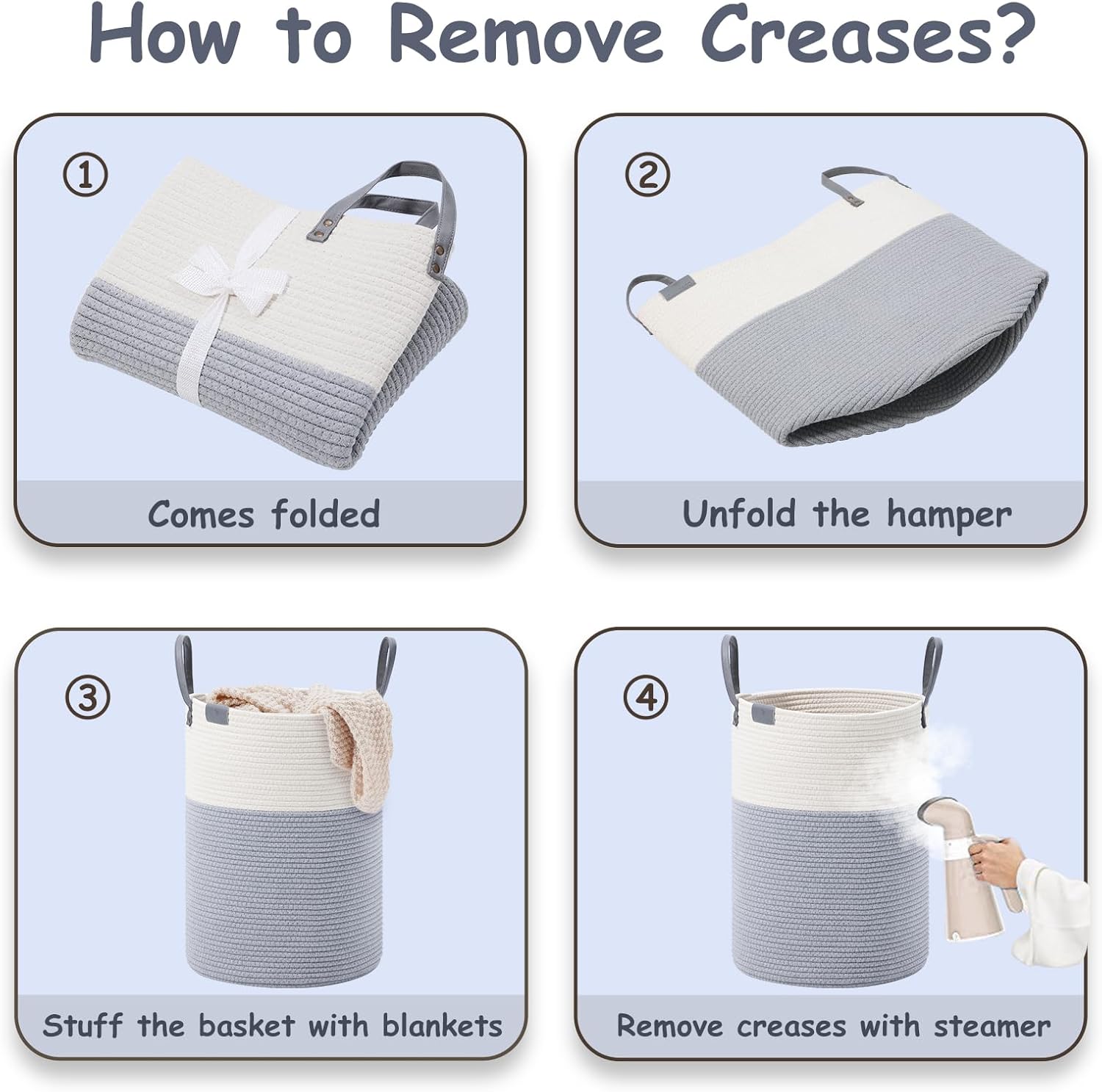 How to Remove Creases?

①

Comes folded

②

Unfold the hamper

③

Stuff the basket with blankets

④

Remove creases with steamer