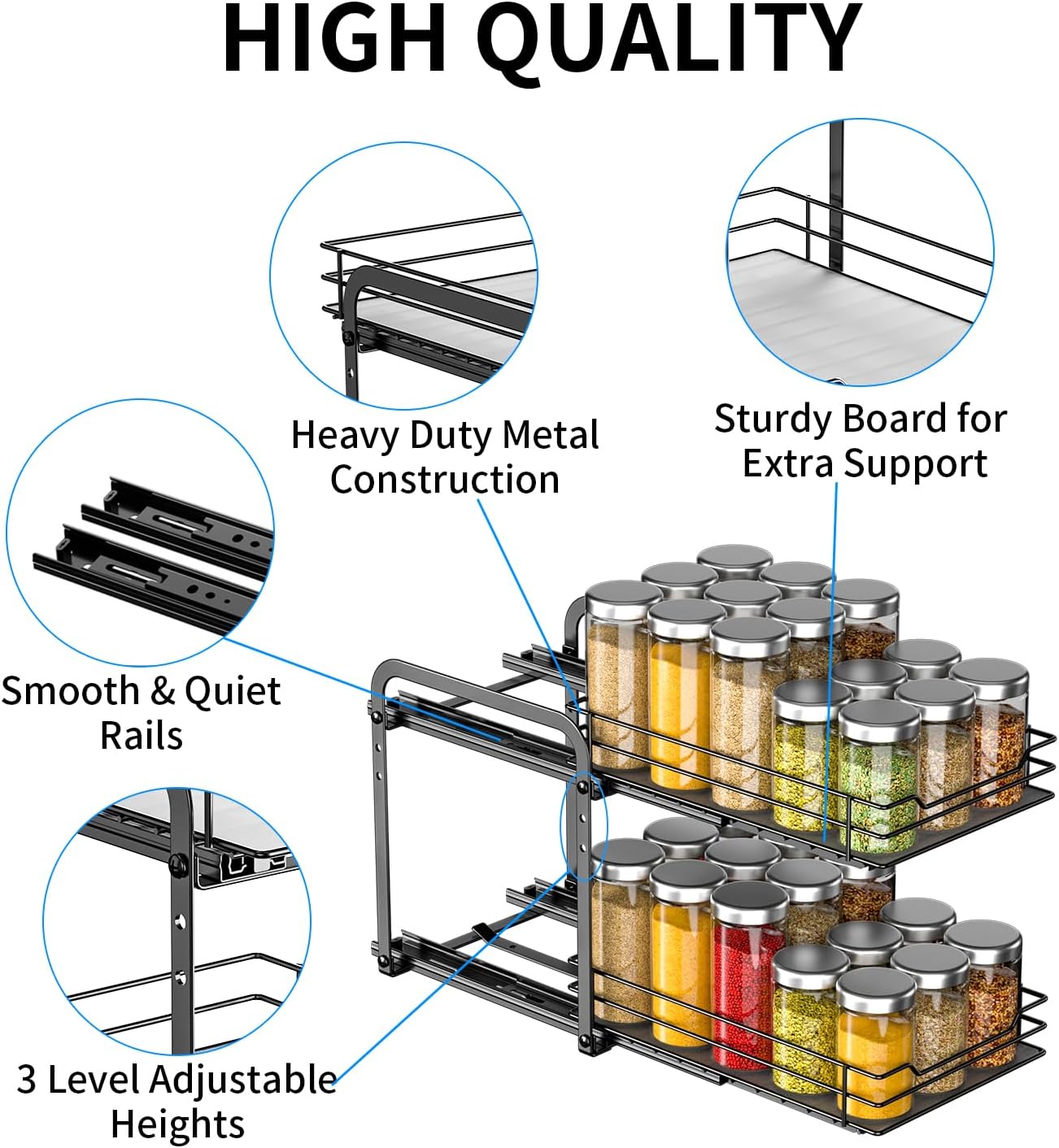 HIGH QUALITY

Heavy Duty Metal Construction

Sturdy Board for Extra Support

Smooth & Quiet Rails

3 Level Adjustable Heights