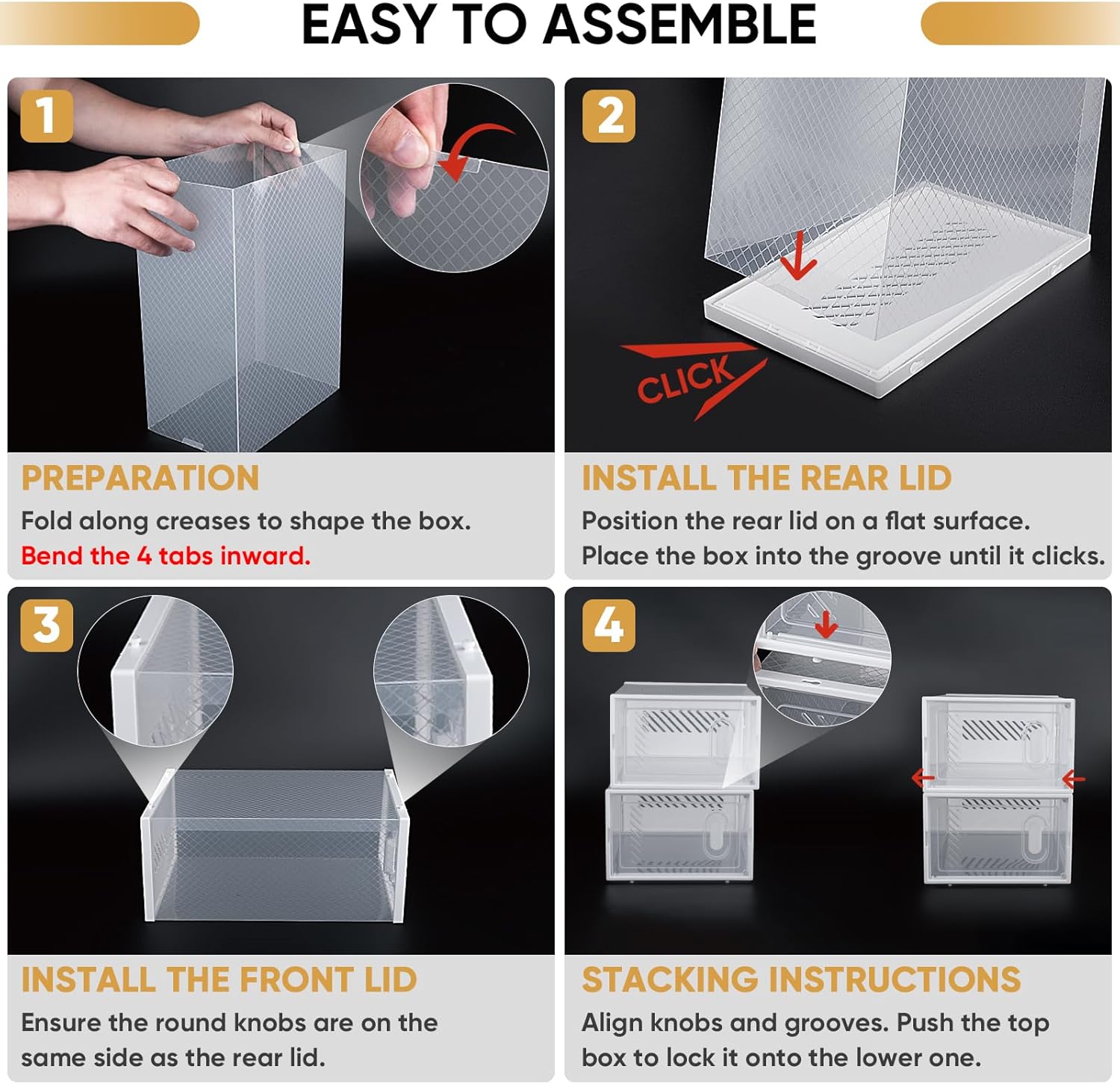 EASY TO ASSEMBLE

1

PREPARATION

Fold along creases to shape the box.
Bend the 4 tabs inward.

2

CLICK

INSTALL THE REAR LID

Position the rear lid on a flat surface.
Place the box into the groove until it clicks.

3

INSTALL THE FRONT LID

Ensure the round knobs are on the same side as the rear lid.

4

STACKING INSTRUCTIONS

Align knobs and grooves. Push the top box to lock it onto the lower one.