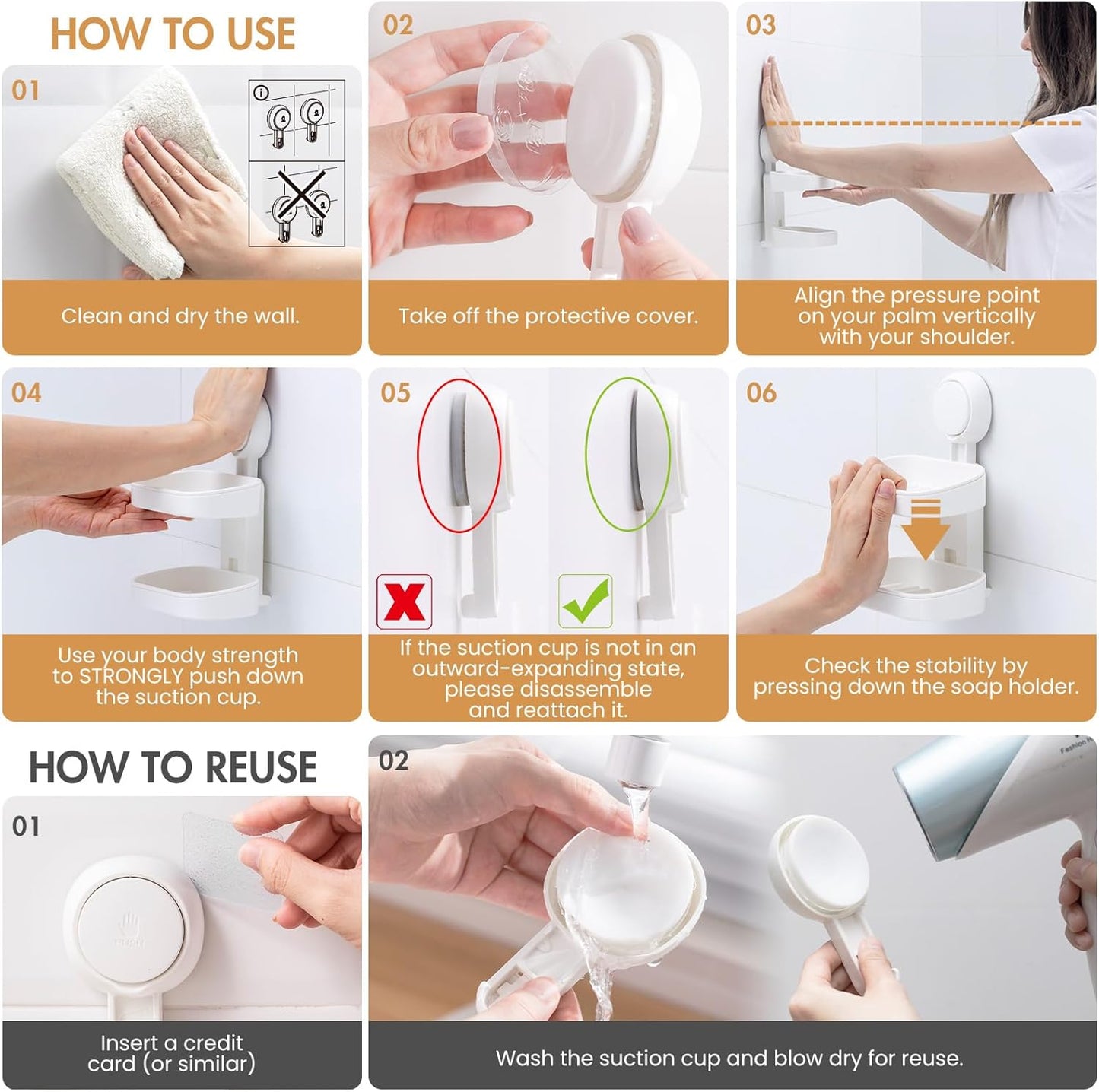 HOW TO USE

01

Clean and dry the wall.

02

Take off the protective cover.

03

Align the pressure point on your palm vertically with your shoulder.

04

Use your body strength to STRONGLY push down the suction cup.

05

If the suction cup is not in an outward-expanding state, please disassemble and reattach it.

06

Check the stability by pressing down the soap holder.

HOW TO REUSE

01

Insert a credit card (or similar)

02

Wash the suction cup and blow dry for reuse.