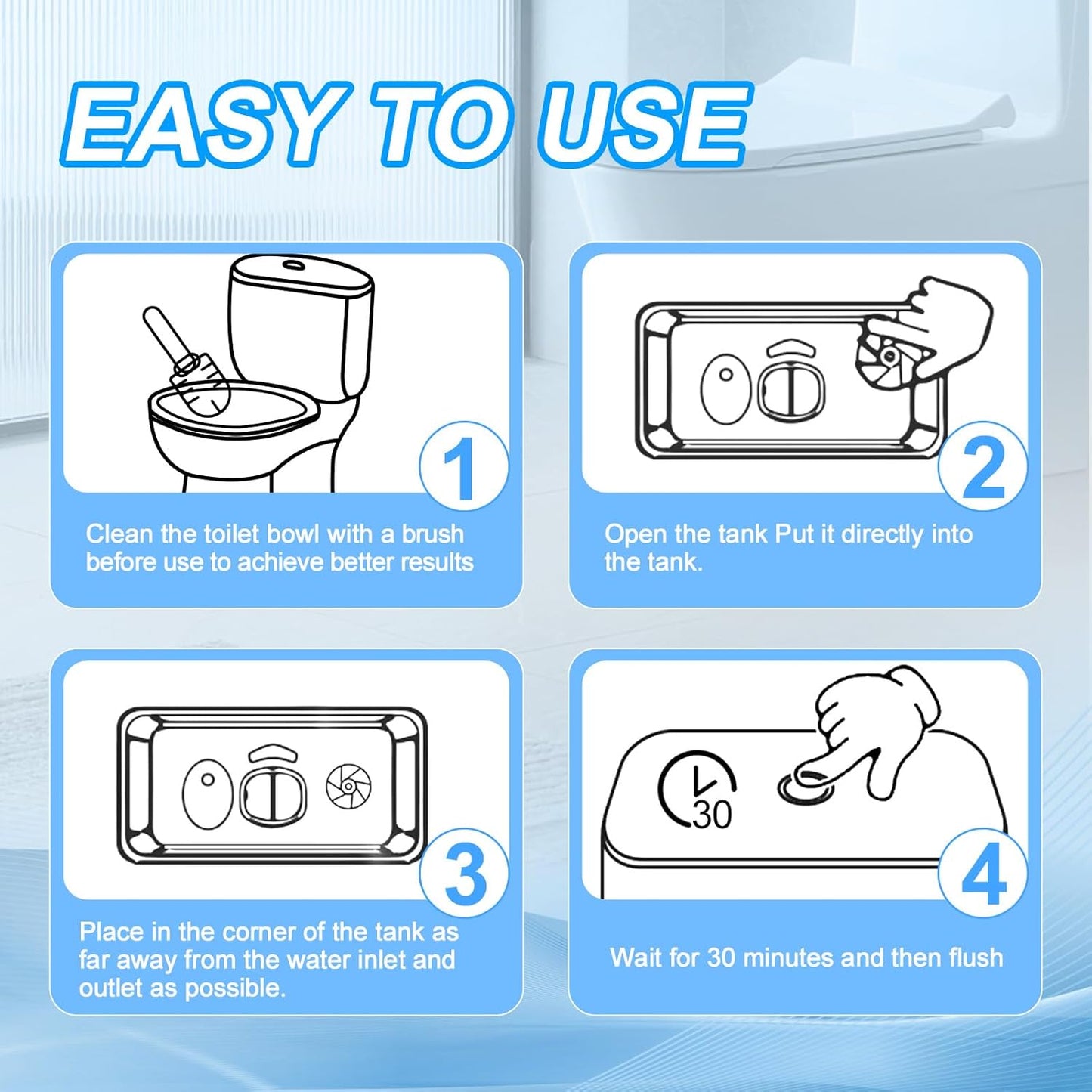 EASY TO USE

1

Clean the toilet bowl with a brush before use to achieve better results

2

Open the tank Put it directly into the tank.

3

Place in the corner of the tank as far away from the water inlet and outlet as possible.

30

4

Wait for 30 minutes and then flush