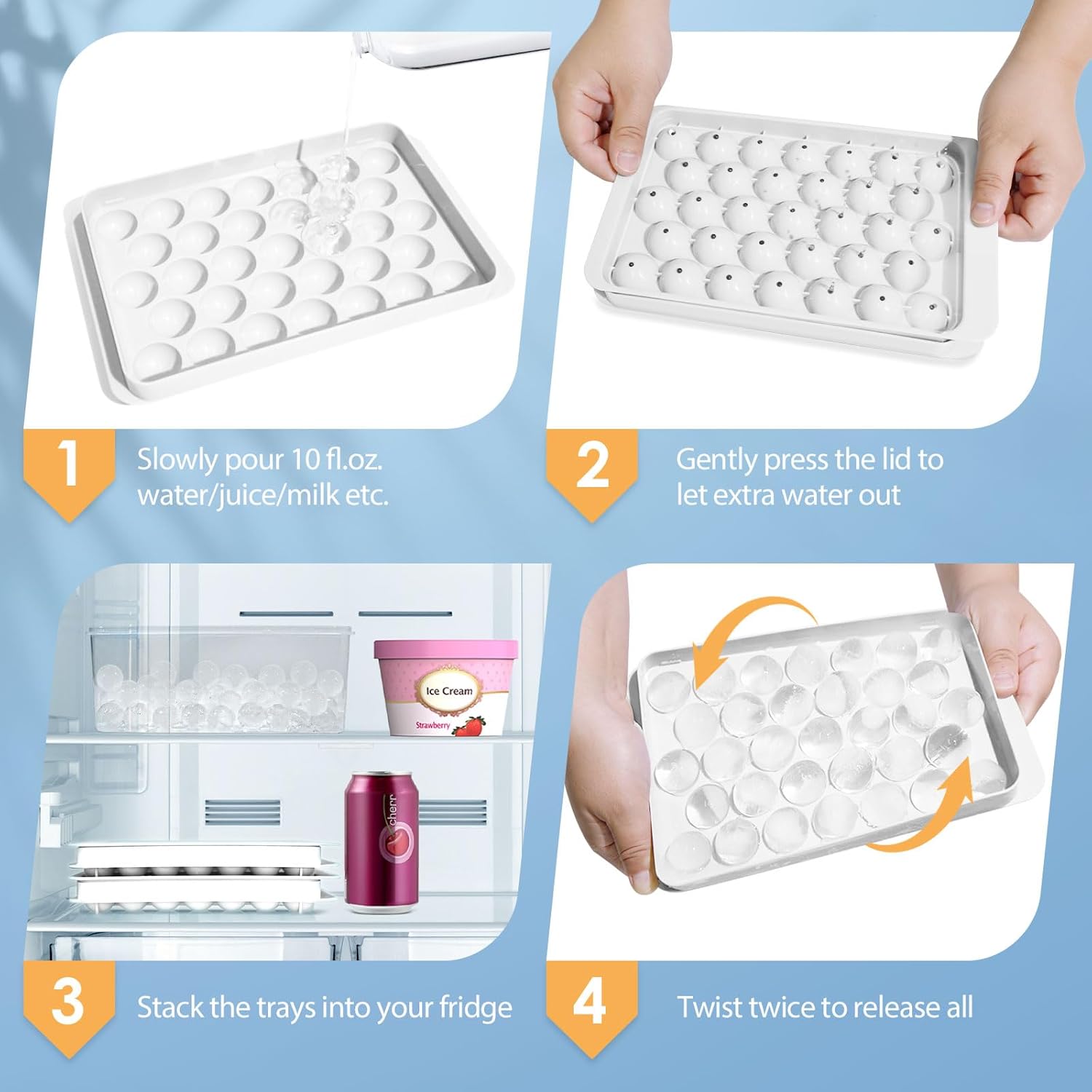 1

Slowly pour 10 fl.oz. water/juice/milk etc.

2

Gently press the lid to let extra water out

Ice Cream

Strawberry

cherr

3

Stack the trays into your fridge

4

Twist twice to release all