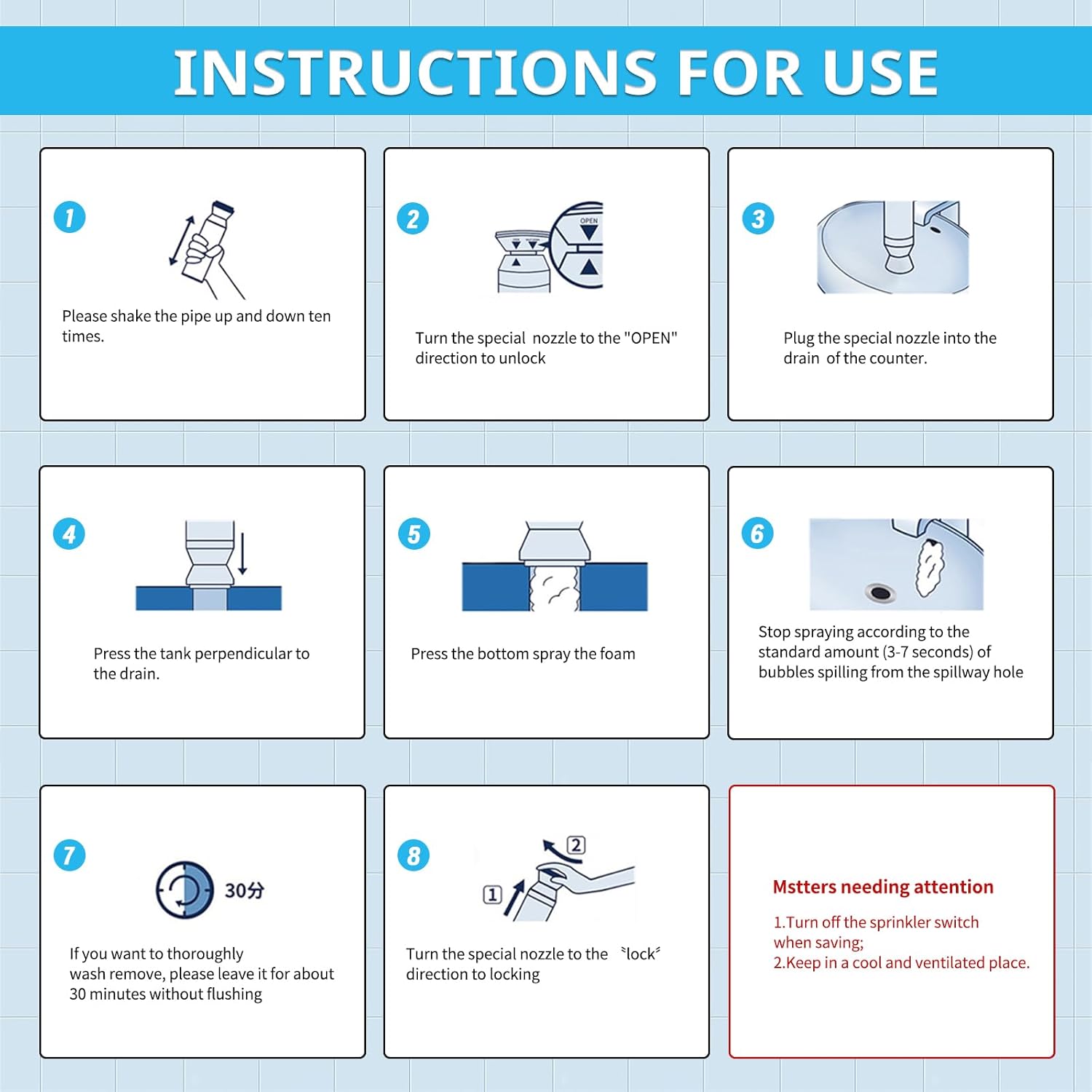 INSTRUCTIONS FOR USE

1

Please shake the pipe up and down ten times.

2

OPEN

Turn the special nozzle to the "OPEN" direction to unlock

3

Plug the special nozzle into the drain of the counter.

4

Press the tank perpendicular to the drain.

5

Press the bottom spray the foam

6

Stop spraying according to the standard amount (3-7 seconds) of bubbles spilling from the spillway hole

7

30分

If you want to thoroughly wash remove, please leave it for about 30 minutes without flushing

8

2

1

Turn the special nozzle to the "lock" direction to locking

Mstters needing attention

1.Turn off the sprinkler switch when saving;
2.Keep in a cool and ventilated place.