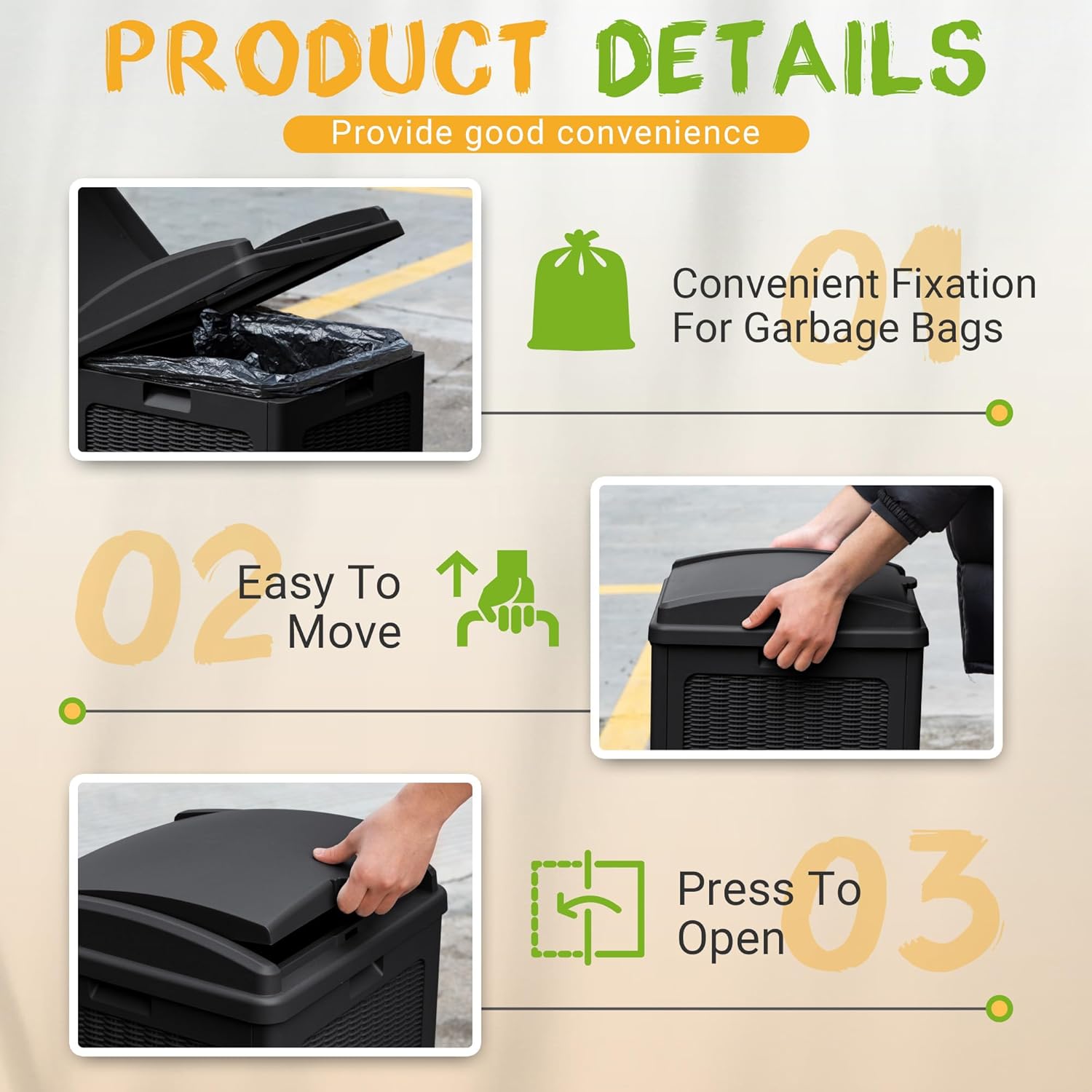 PRODUCT DETAILS

Provide good convenience

01

Convenient Fixation For Garbage Bags

02

Easy To Move

03

Press To Open