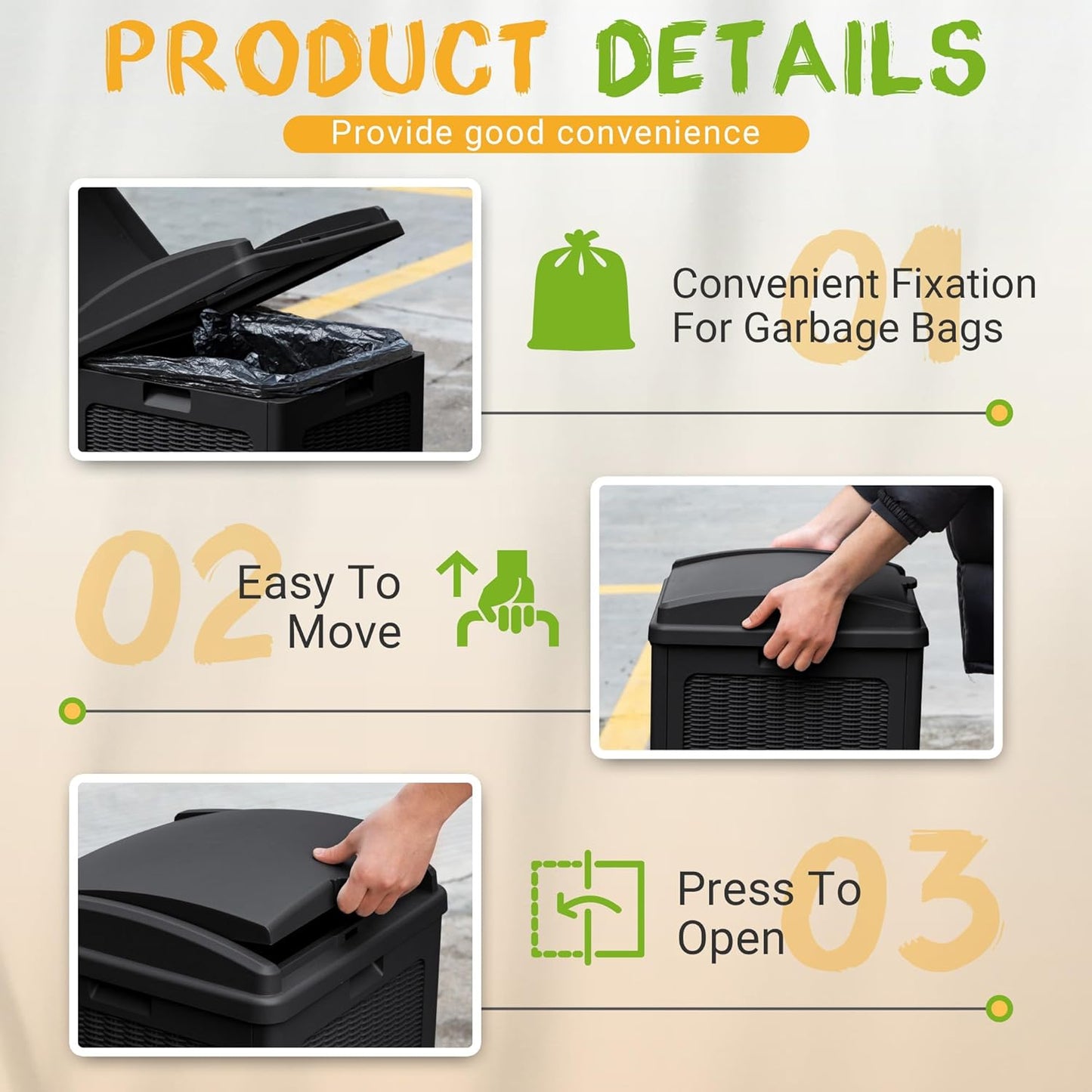 PRODUCT DETAILS

Provide good convenience

01

Convenient Fixation For Garbage Bags

02

Easy To Move

03

Press To Open