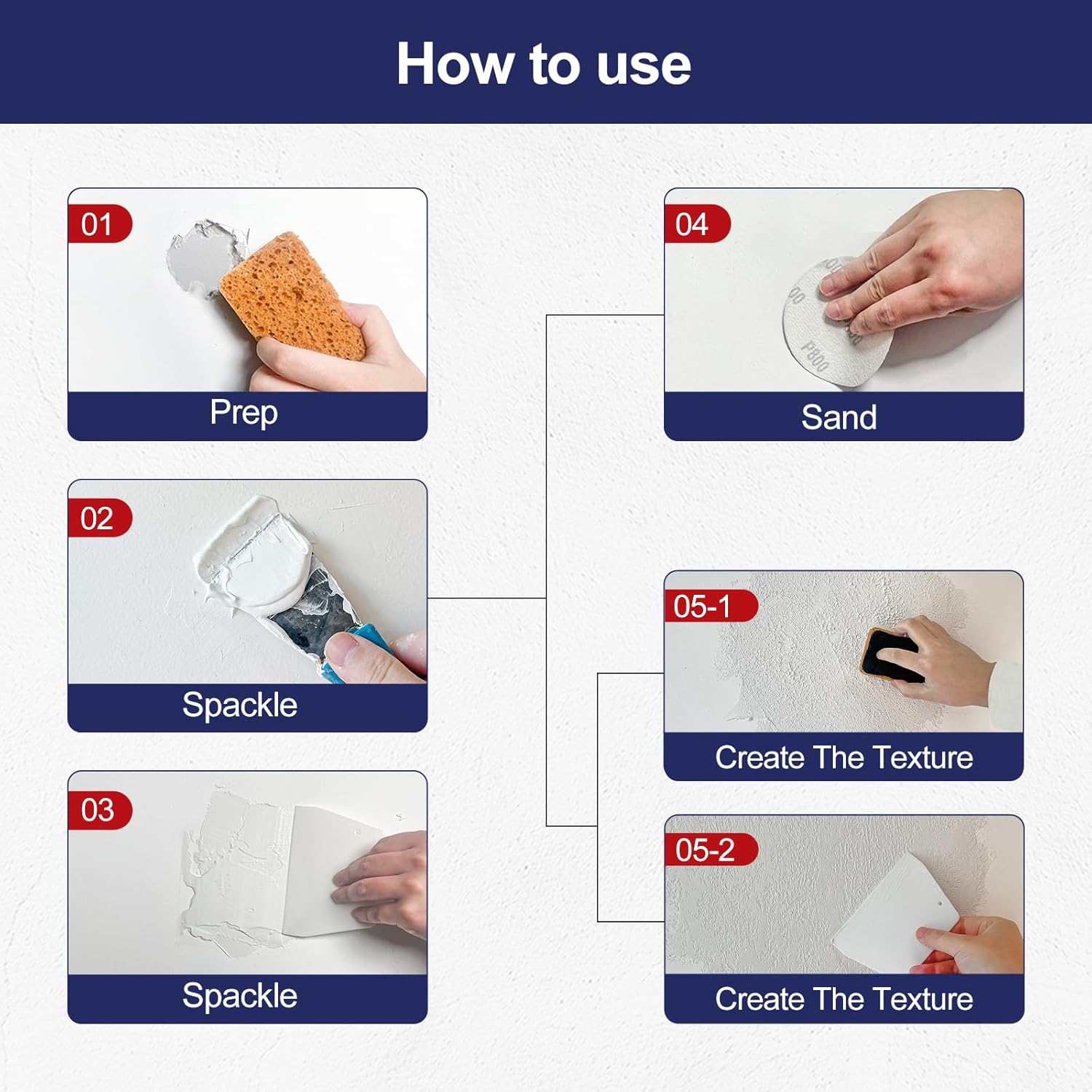 How to use

01
Prep

02
Spackle

03
Spackle

04
P800
Sand

05-1
Create The Texture

05-2
Create The Texture