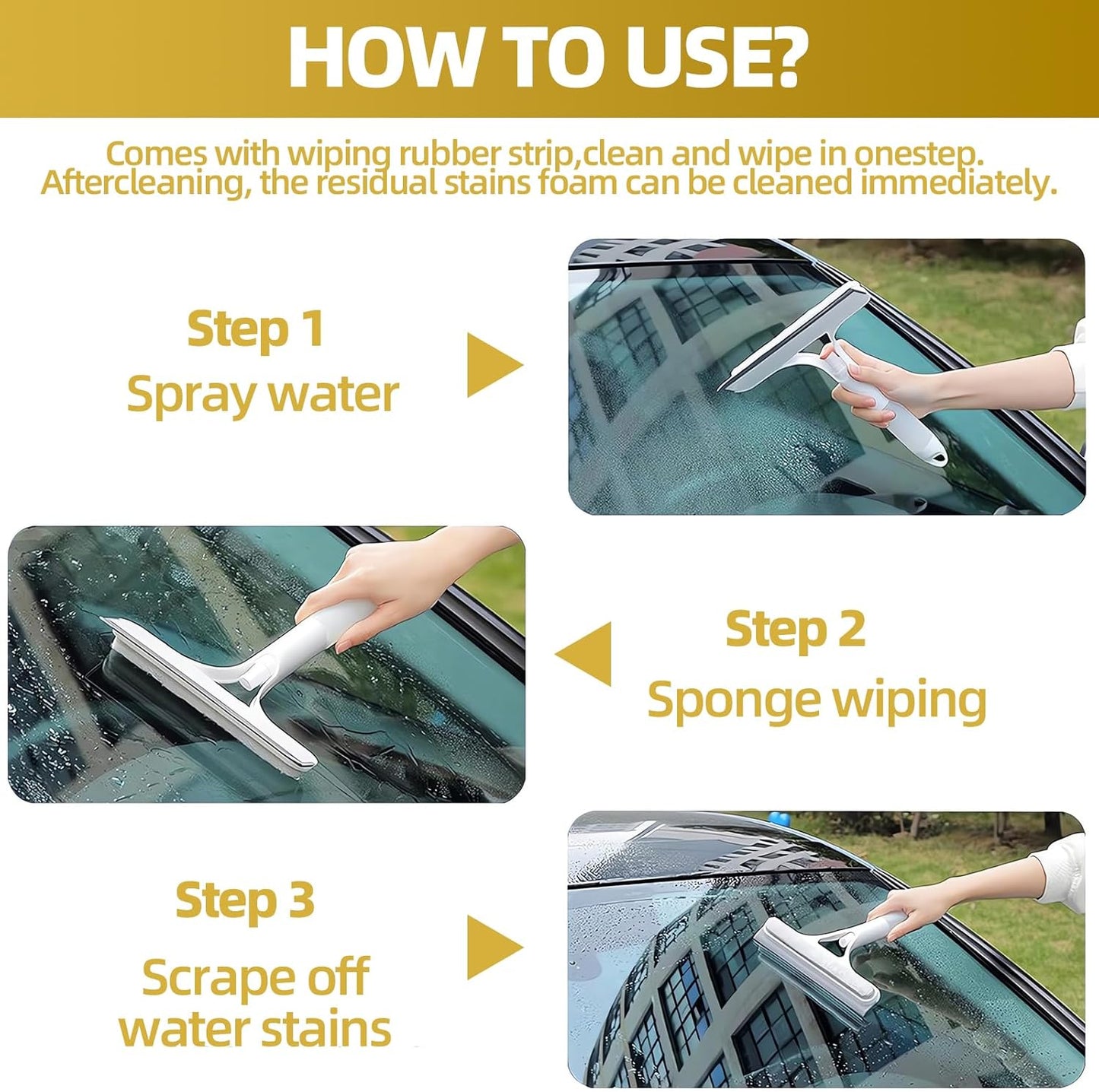 HOW TO USE?

Comes with wiping rubber strip,clean and wipe in onestep. Aftercleaning, the residual stains foam can be cleaned immediately.

Step 1
Spray water

Step 2
Sponge wiping

Step 3
Scrape off water stains