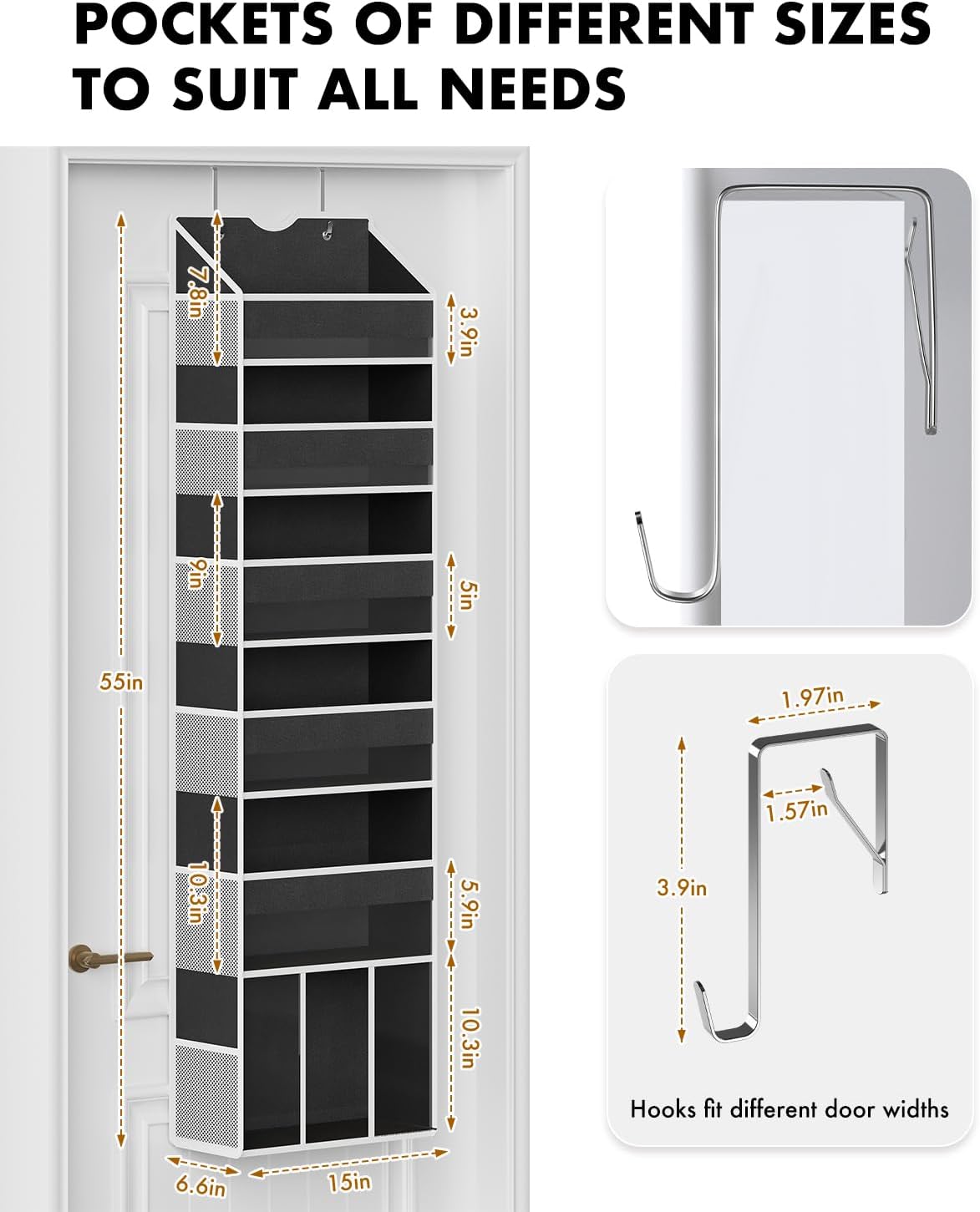 POCKETS OF DIFFERENT SIZES TO SUIT ALL NEEDS

7.8in

3.9in

9in

5in

55in

10.3in

5.9in

10.3in

6.6in

15in

1.97in

1.57in

3.9in

Hooks fit different door widths