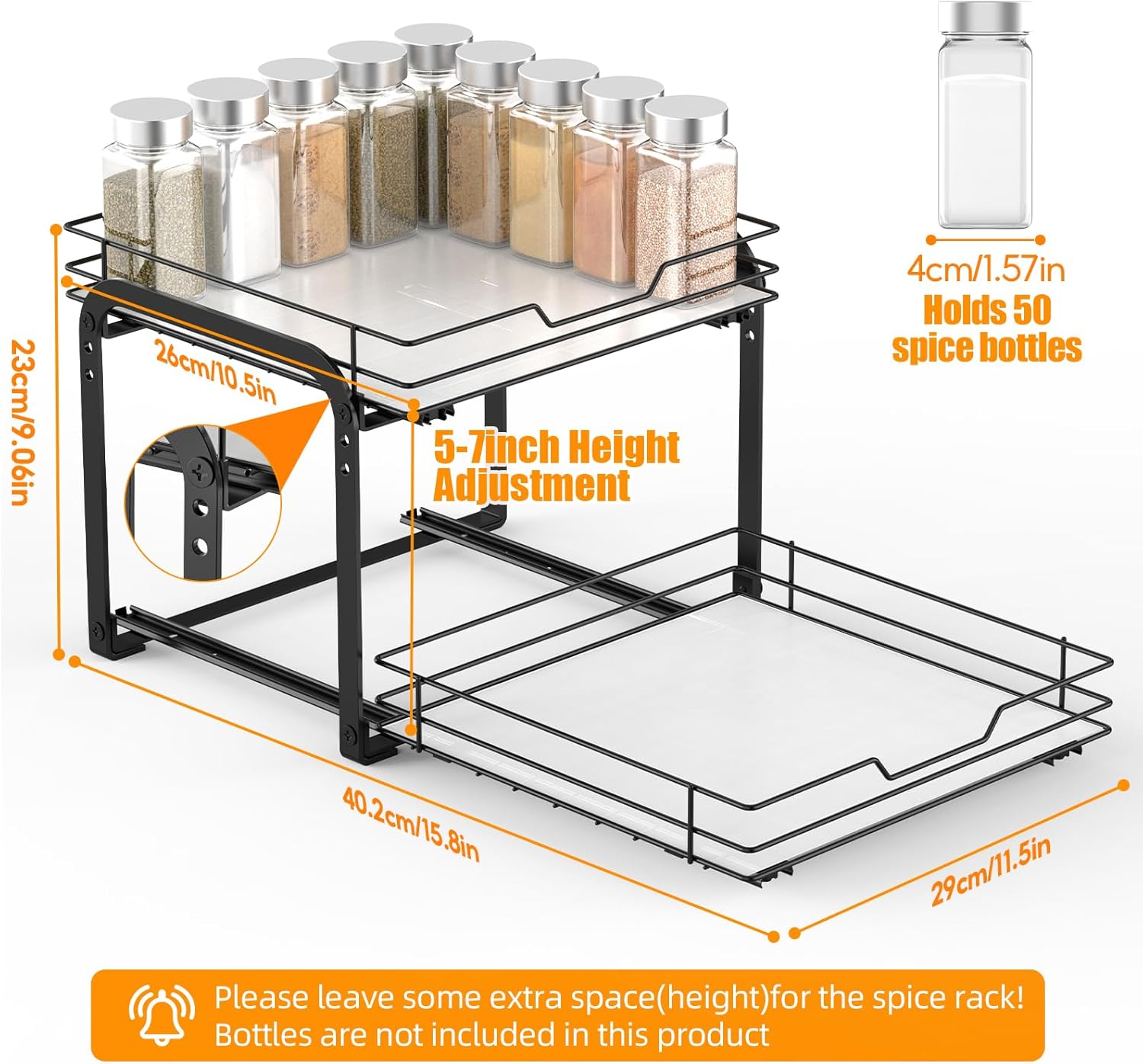 4cm/1.57in
Holds 50 spice bottles

23cm/9.06in

26cm/10.5in

5-7inch Height Adjustment

40.2cm/15.8in

29cm/11.5in

Please leave some extra space(height)for the spice rack!
Bottles are not included in this product