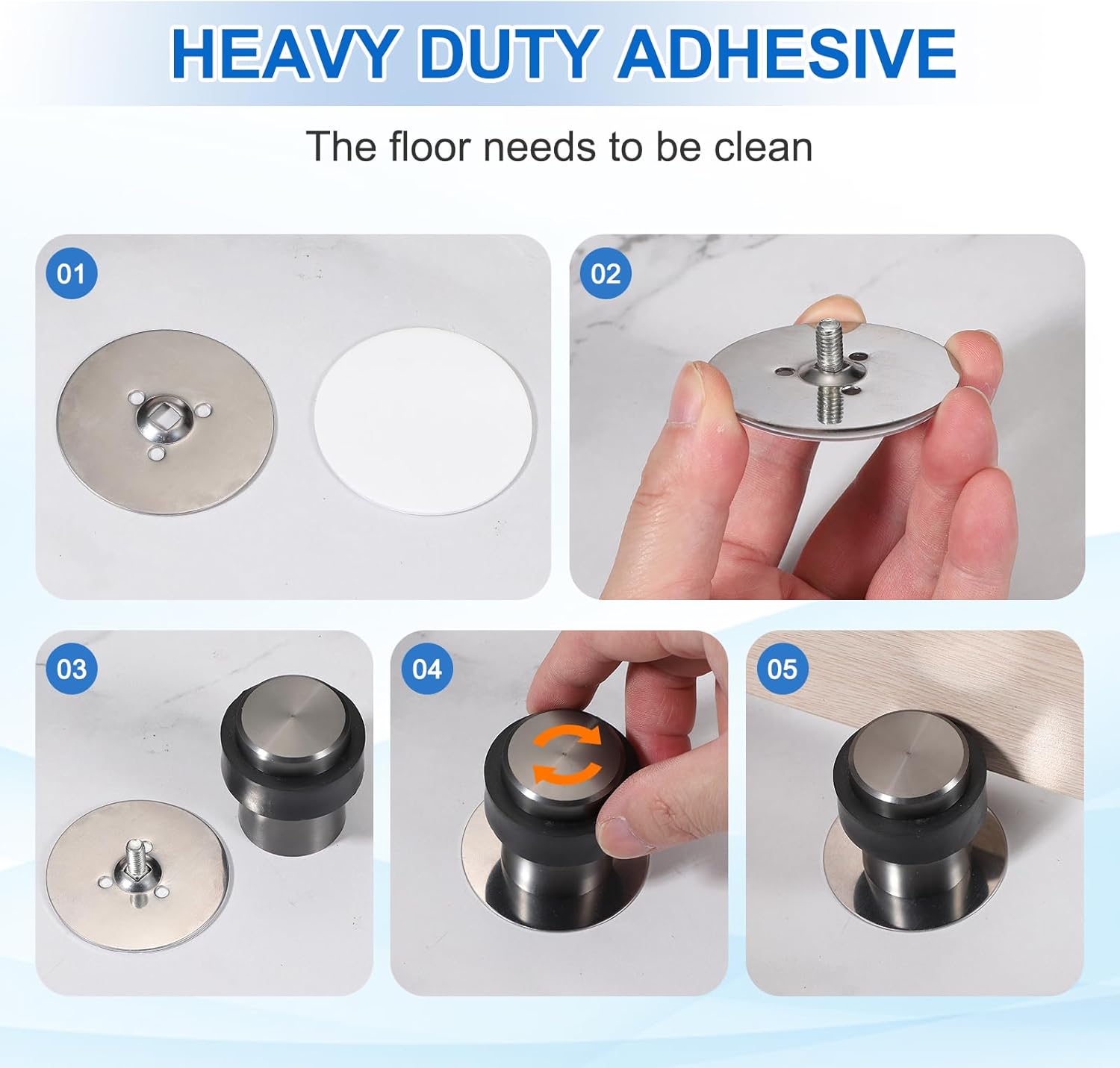 HEAVY DUTY ADHESIVE

The floor needs to be clean

01

02

03

04

05