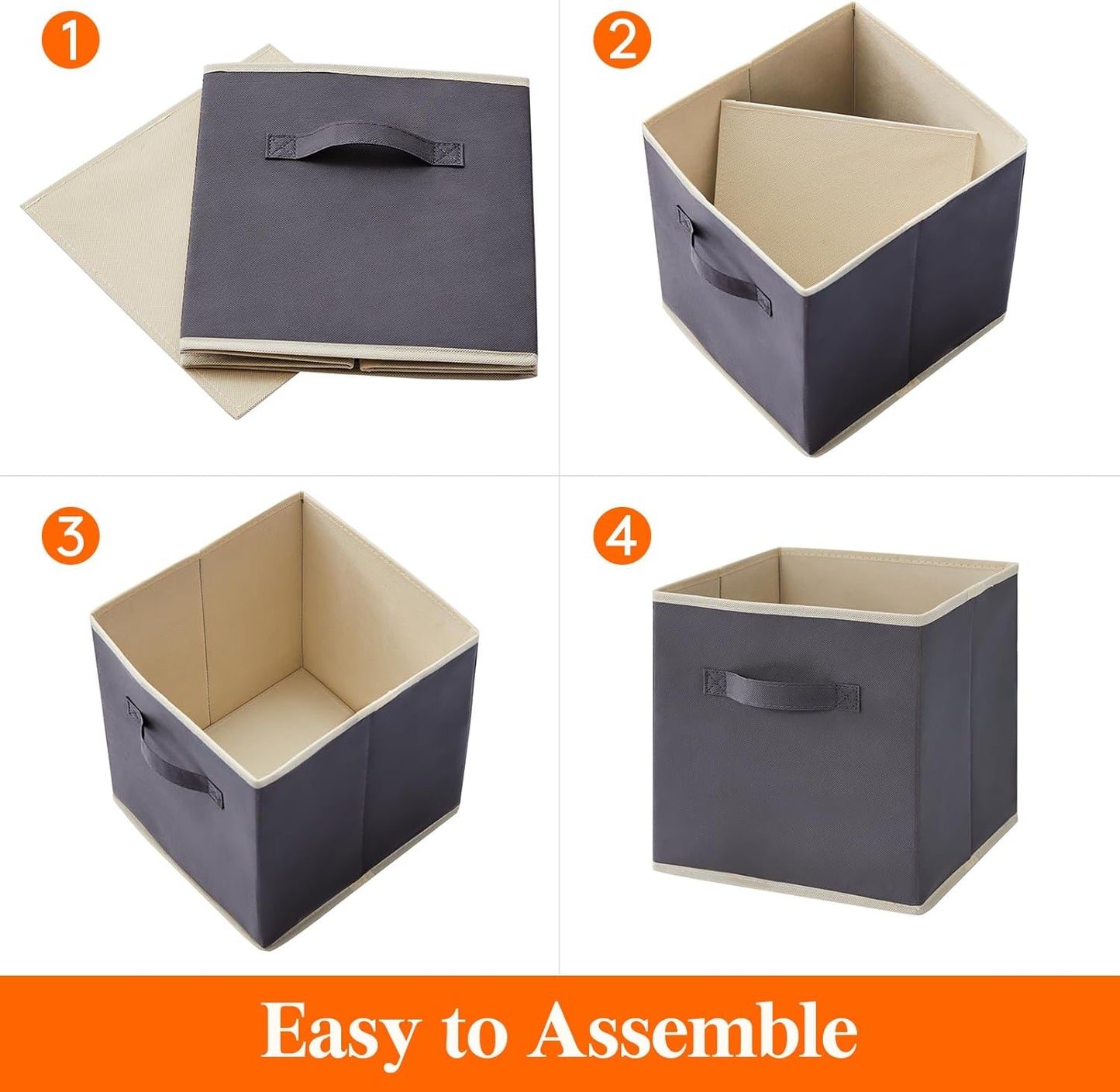 1

2

3

4

Easy to Assemble