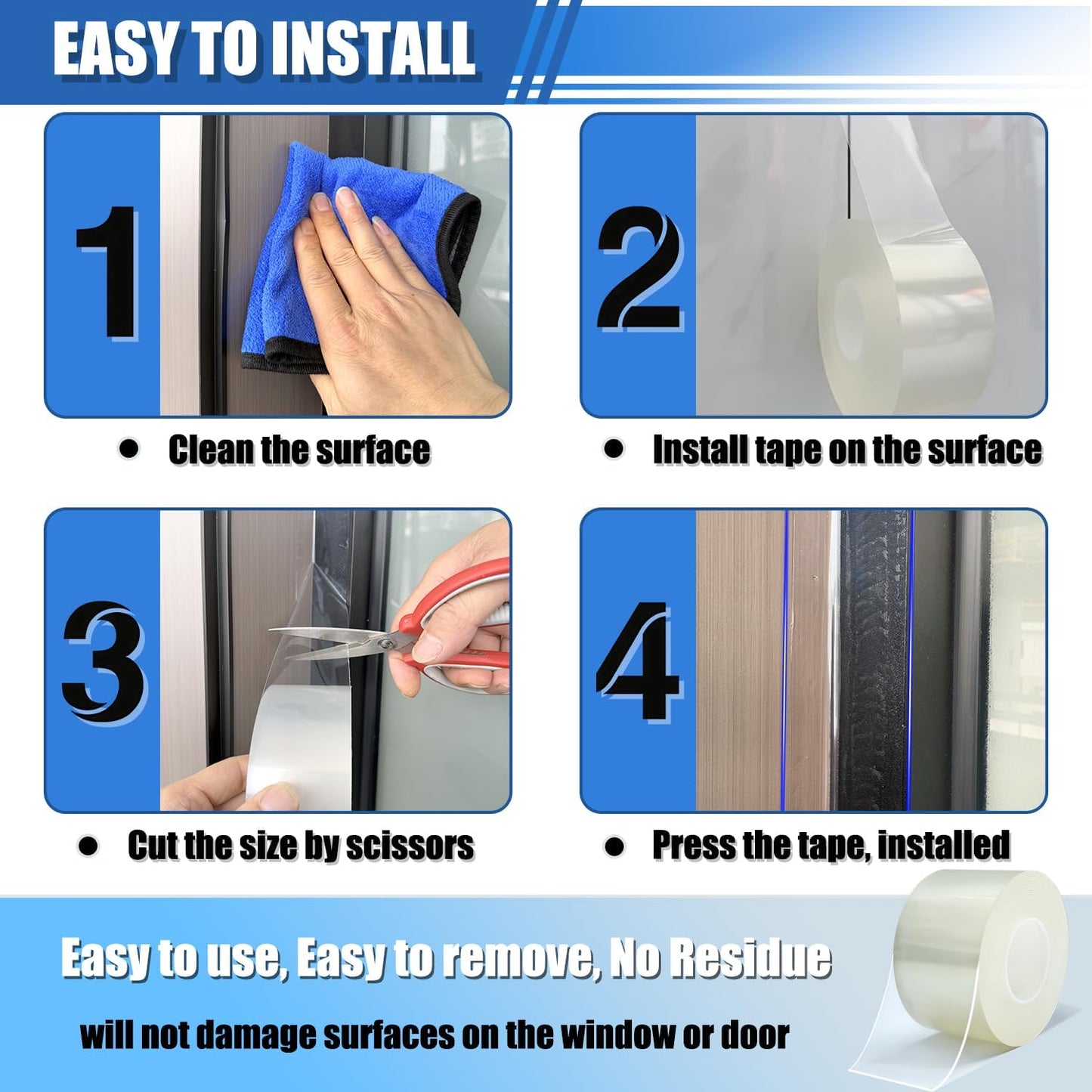 EASY TO INSTALL

1

● Clean the surface

2

● Install tape on the surface

3

● Cut the size by scissors

4

● Press the tape, installed

Easy to use, Easy to remove, No Residue

will not damage surfaces on the window or door