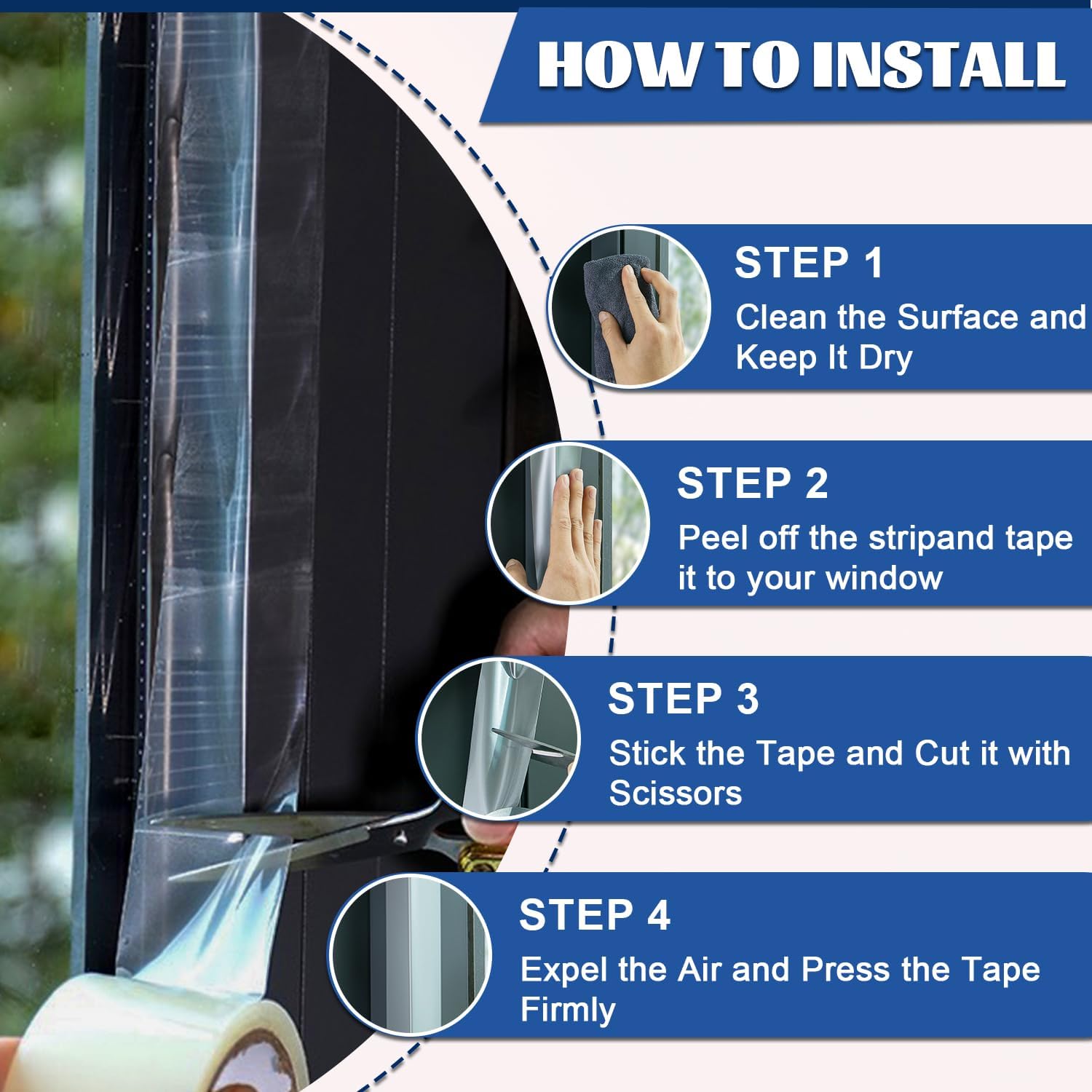 HOW TO INSTALL

STEP 1
Clean the Surface and Keep It Dry

STEP 2
Peel off the stripand tape it to your window

STEP 3
Stick the Tape and Cut it with Scissors

STEP 4
Expel the Air and Press the Tape Firmly