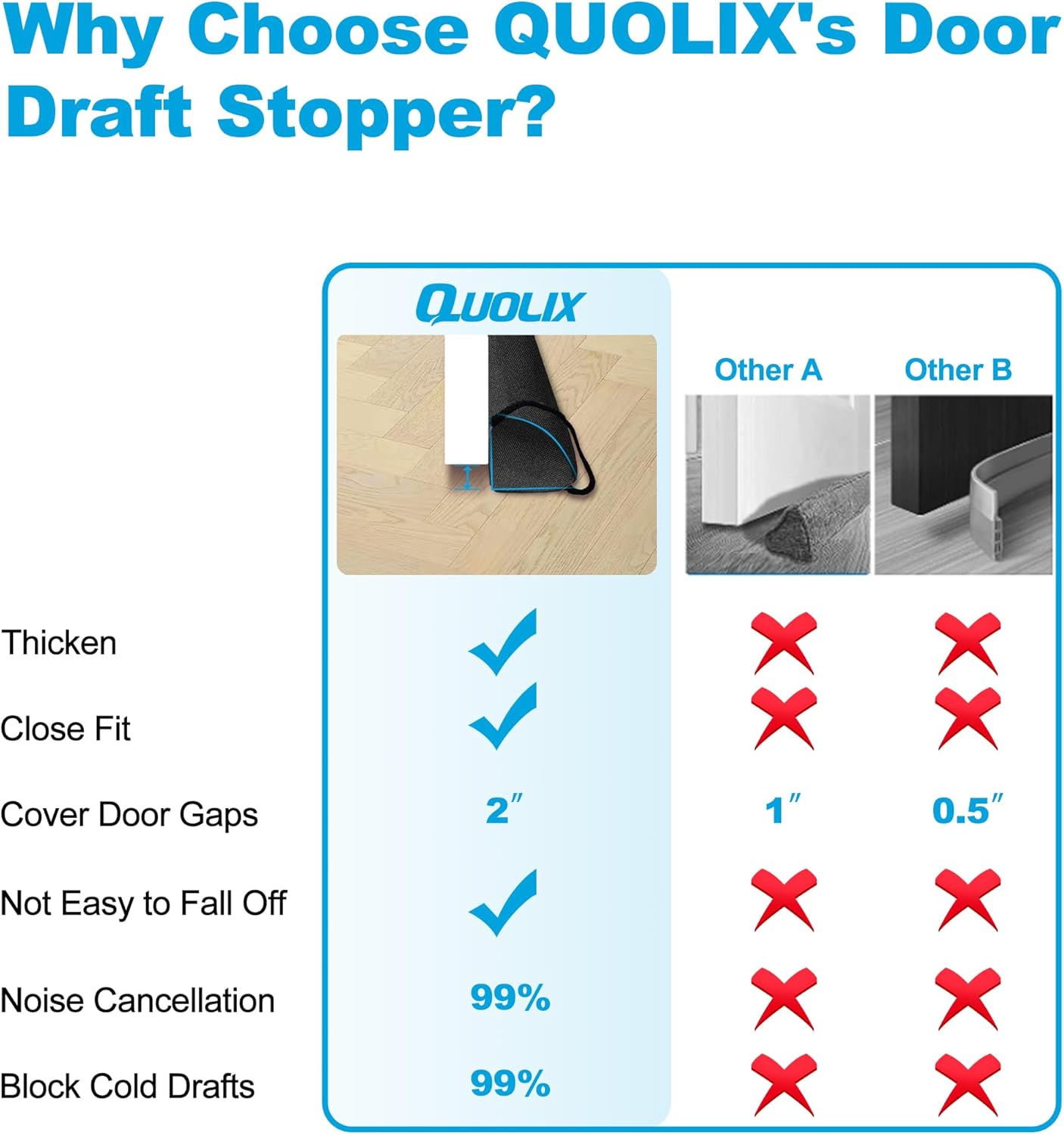 Why Choose QUOLIX's Door Draft Stopper?

| | QUOLIX | Other A | Other B |
|---|---|---|---|
| Thicken | ✓ | ✗ | ✗ |
| Close Fit | ✓ | ✗ | ✗ |
| Cover Door Gaps | 2″ | 1″ | 0.5″ |
| Not Easy to Fall Off | ✓ | ✗ | ✗ |
| Noise Cancellation | 99% | ✗ | ✗ |
| Block Cold Drafts | 99% | ✗ | ✗ |