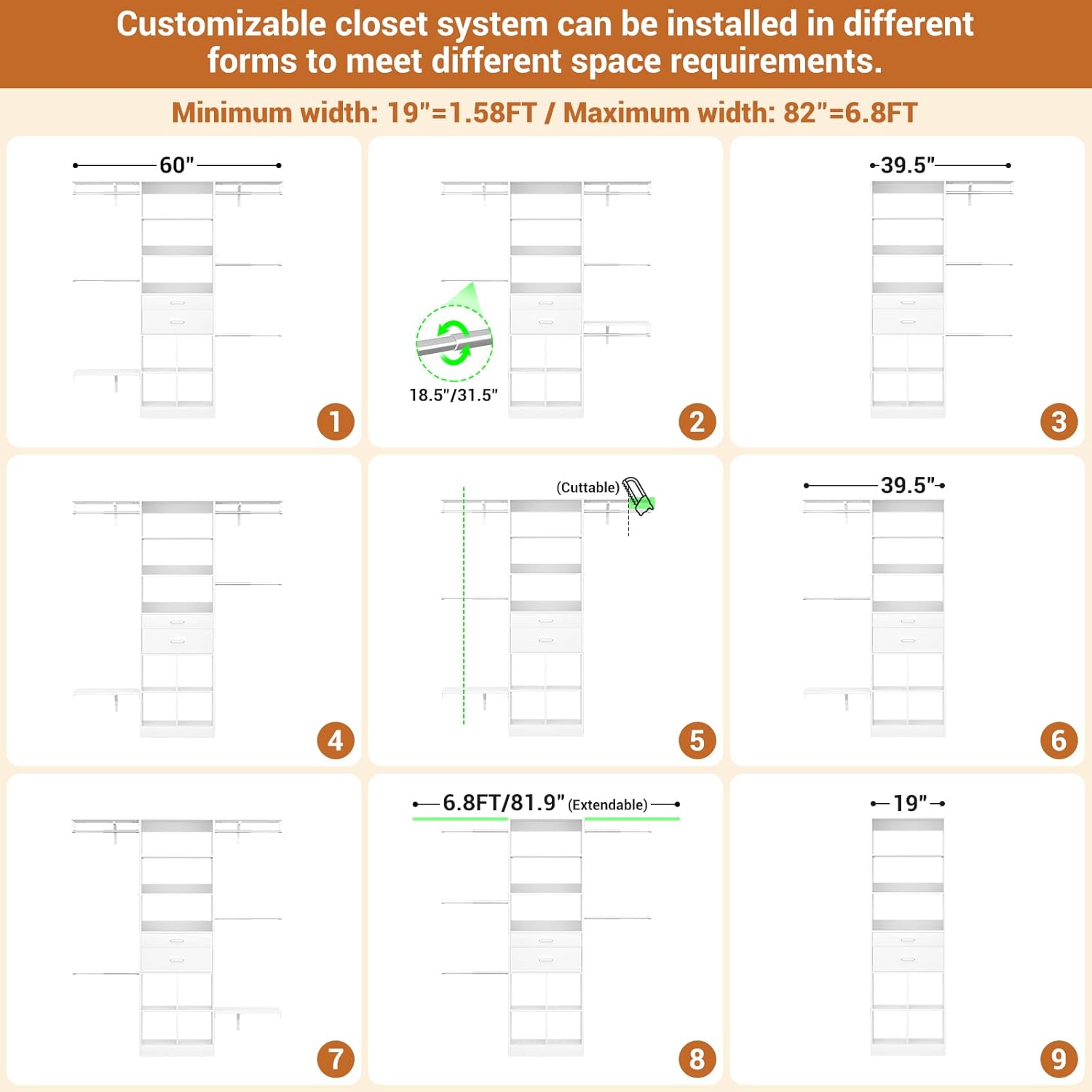 Customizable closet system can be installed in different forms to meet different space requirements.

Minimum width: 19"=1.58FT / Maximum width: 82"=6.8FT

60"

1

18.5"/31.5"

2

39.5"

3

4

(Cuttable)

5

39.5"

6

7

6.8FT/81.9" (Extendable)

8

19"

9