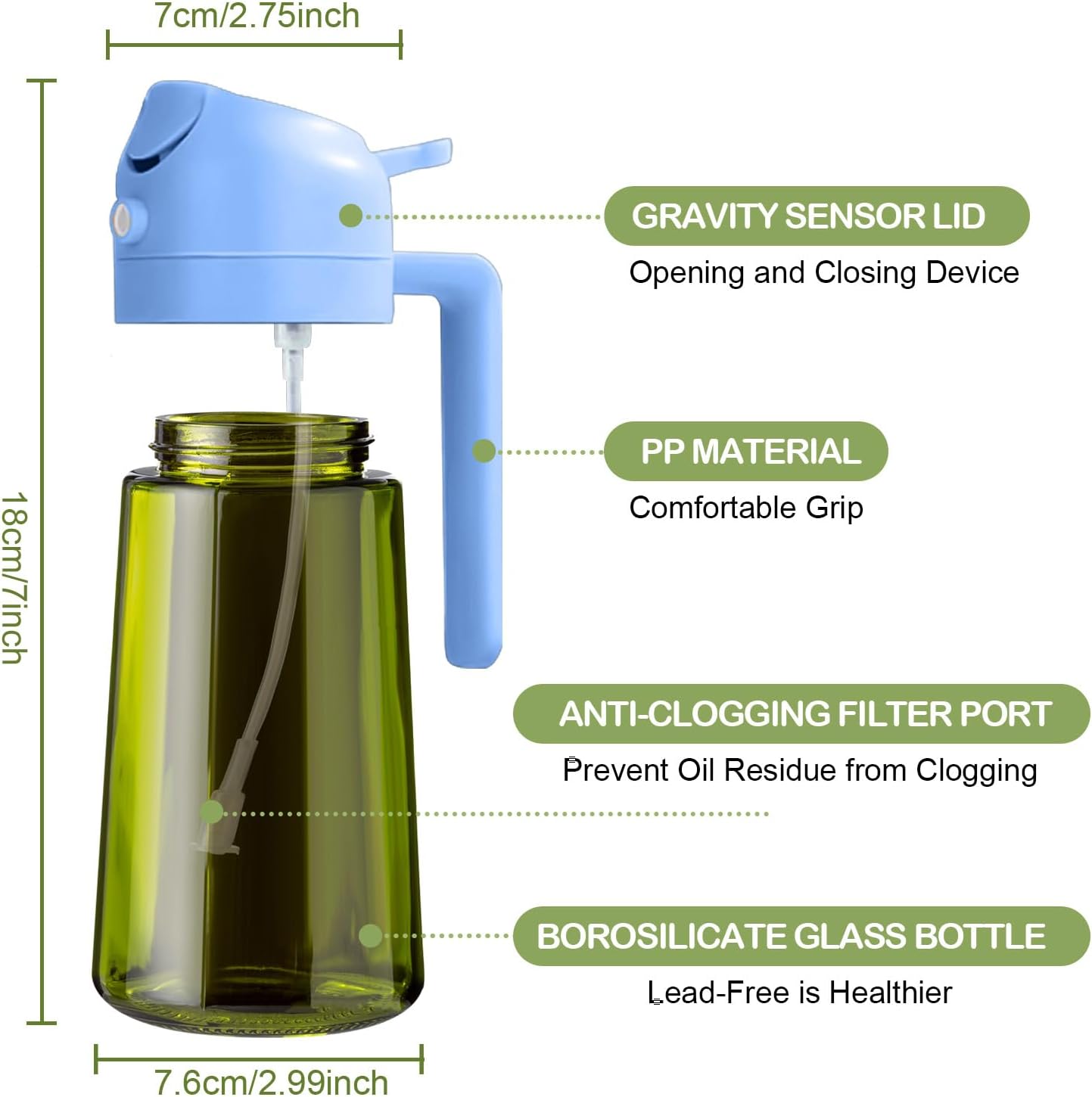 7cm/2.75inch

18cm/7inch

GRAVITY SENSOR LID

Opening and Closing Device

PP MATERIAL

Comfortable Grip

ANTI-CLOGGING FILTER PORT

Prevent Oil Residue from Clogging

BOROSILICATE GLASS BOTTLE

Lead-Free is Healthier

7.6cm/2.99inch