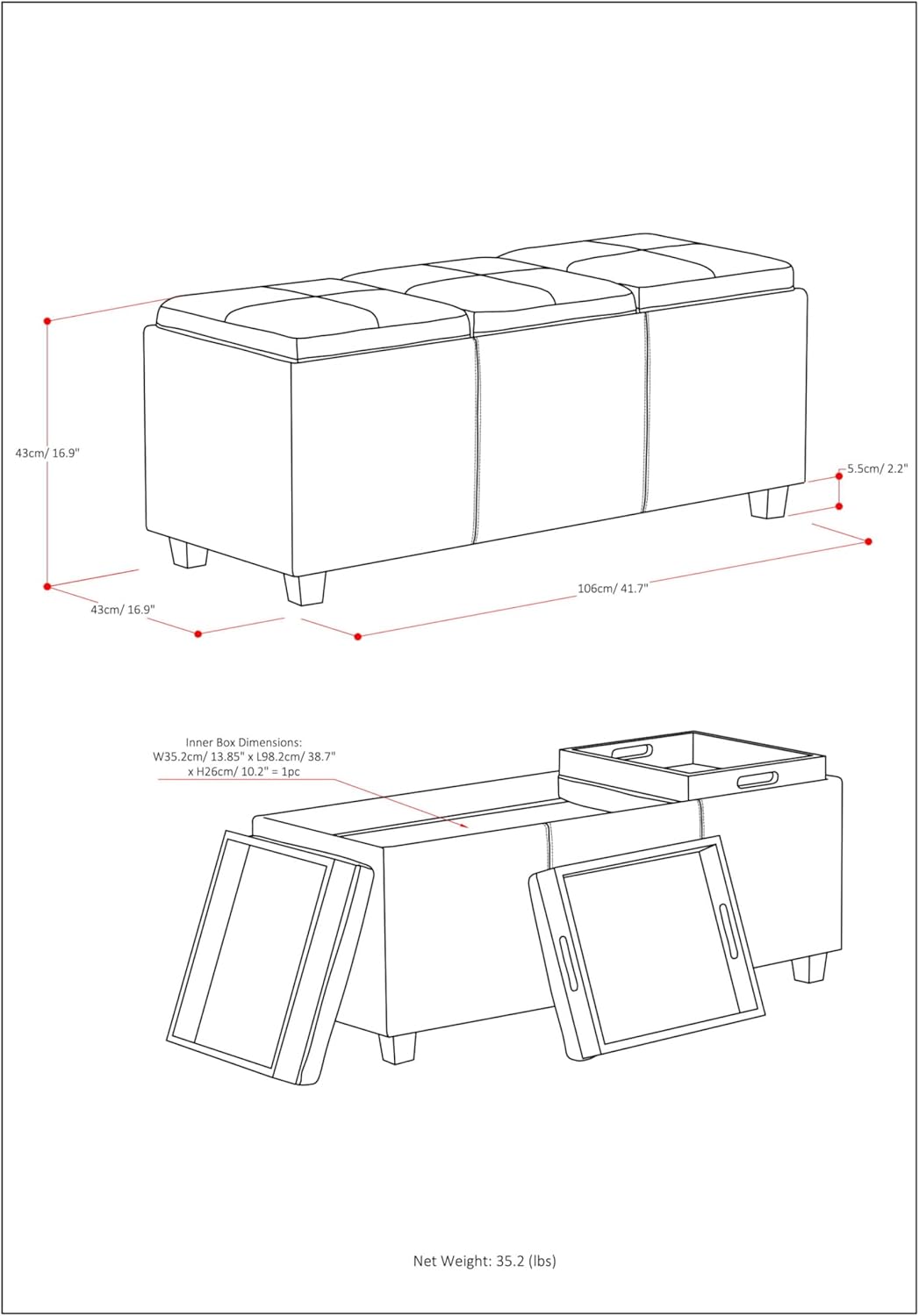 43cm/ 16.9"

5.5cm/ 2.2"

43cm/ 16.9"

106cm/ 41.7"

Inner Box Dimensions:
W35.2cm/ 13.85" x L98.2cm/ 38.7"
x H26cm/ 10.2" = 1pc

Net Weight: 35.2 (lbs)