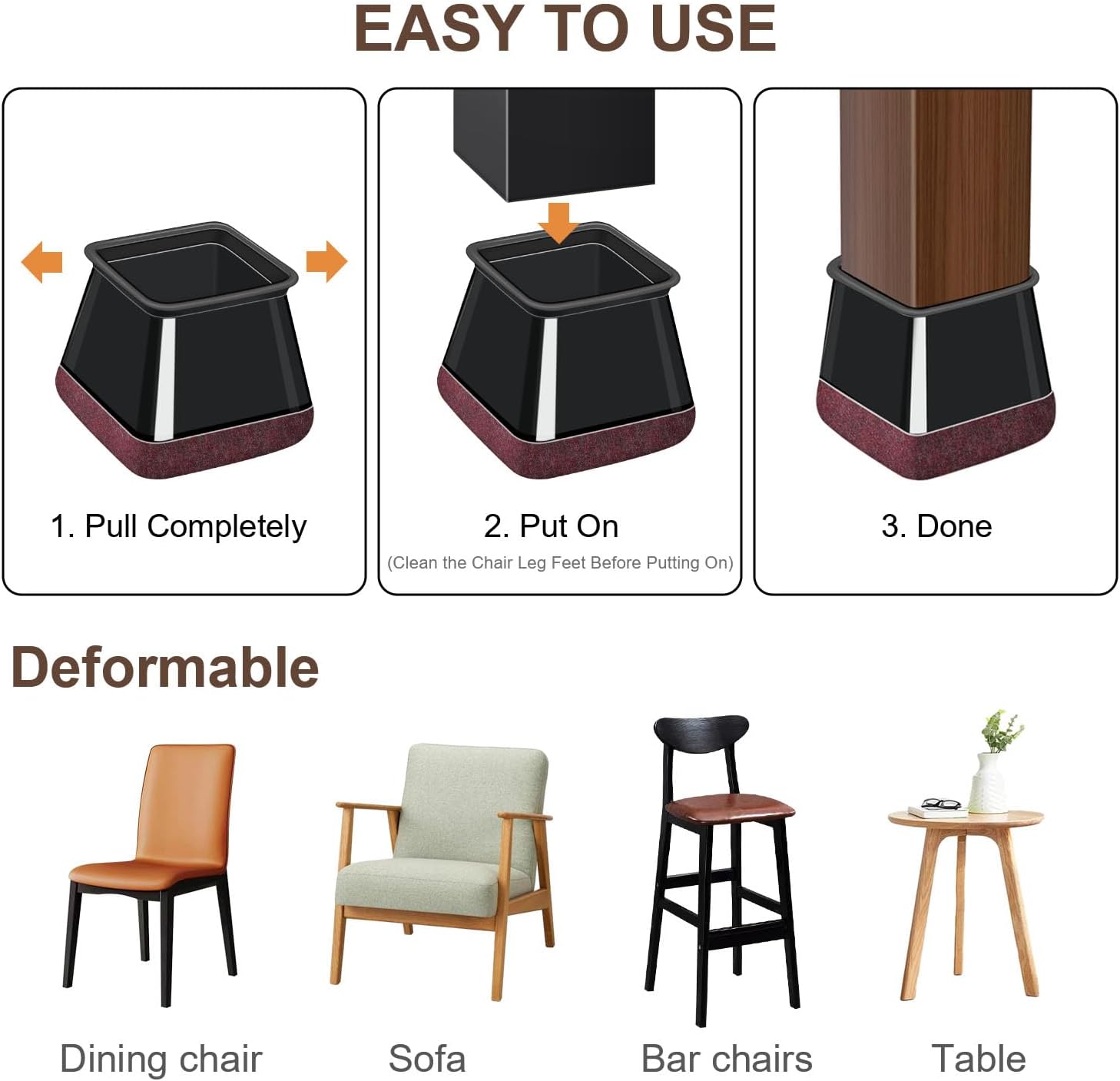 EASY TO USE

1. Pull Completely

2. Put On
(Clean the Chair Leg Feet Before Putting On)

3. Done

Deformable

Dining chair

Sofa

Bar chairs

Table