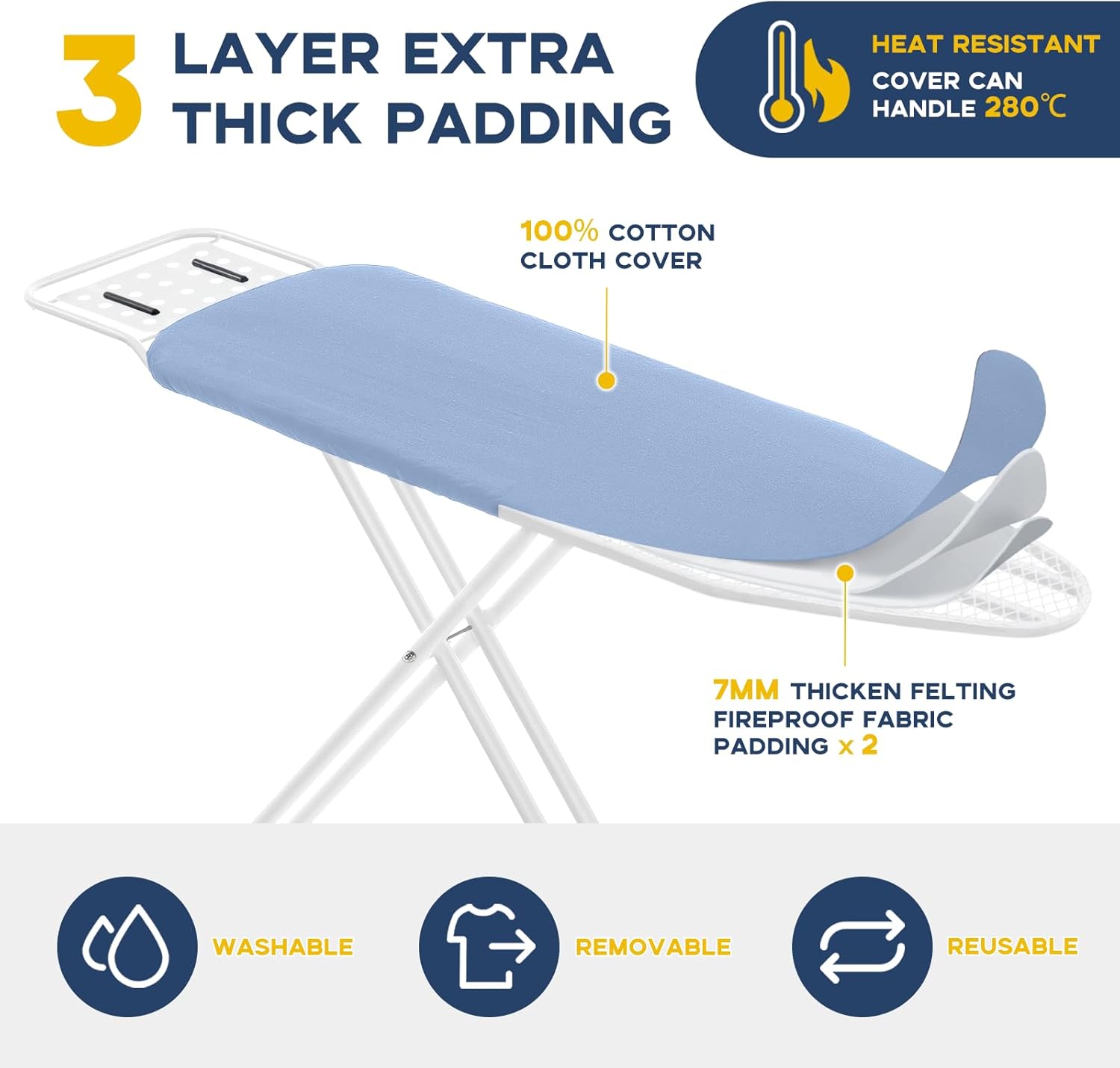 3 LAYER EXTRA THICK PADDING

HEAT RESISTANT
COVER CAN HANDLE 280℃

100% COTTON CLOTH COVER

7MM THICKEN FELTING FIREPROOF FABRIC PADDING x 2

WASHABLE

REMOVABLE

REUSABLE