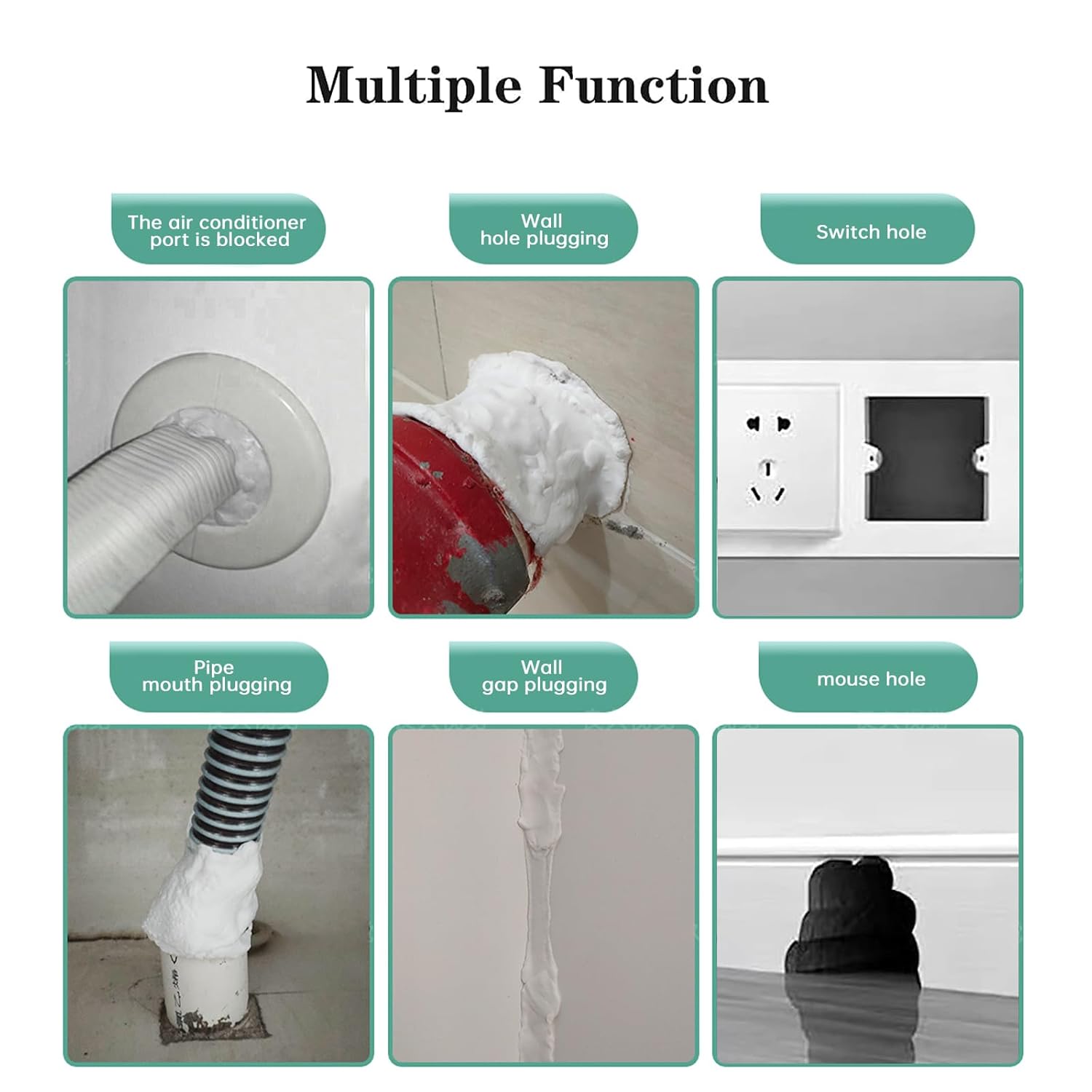 Multiple Function

The air conditioner port is blocked

Wall hole plugging

Switch hole

Pipe mouth plugging

Wall gap plugging

mouse hole