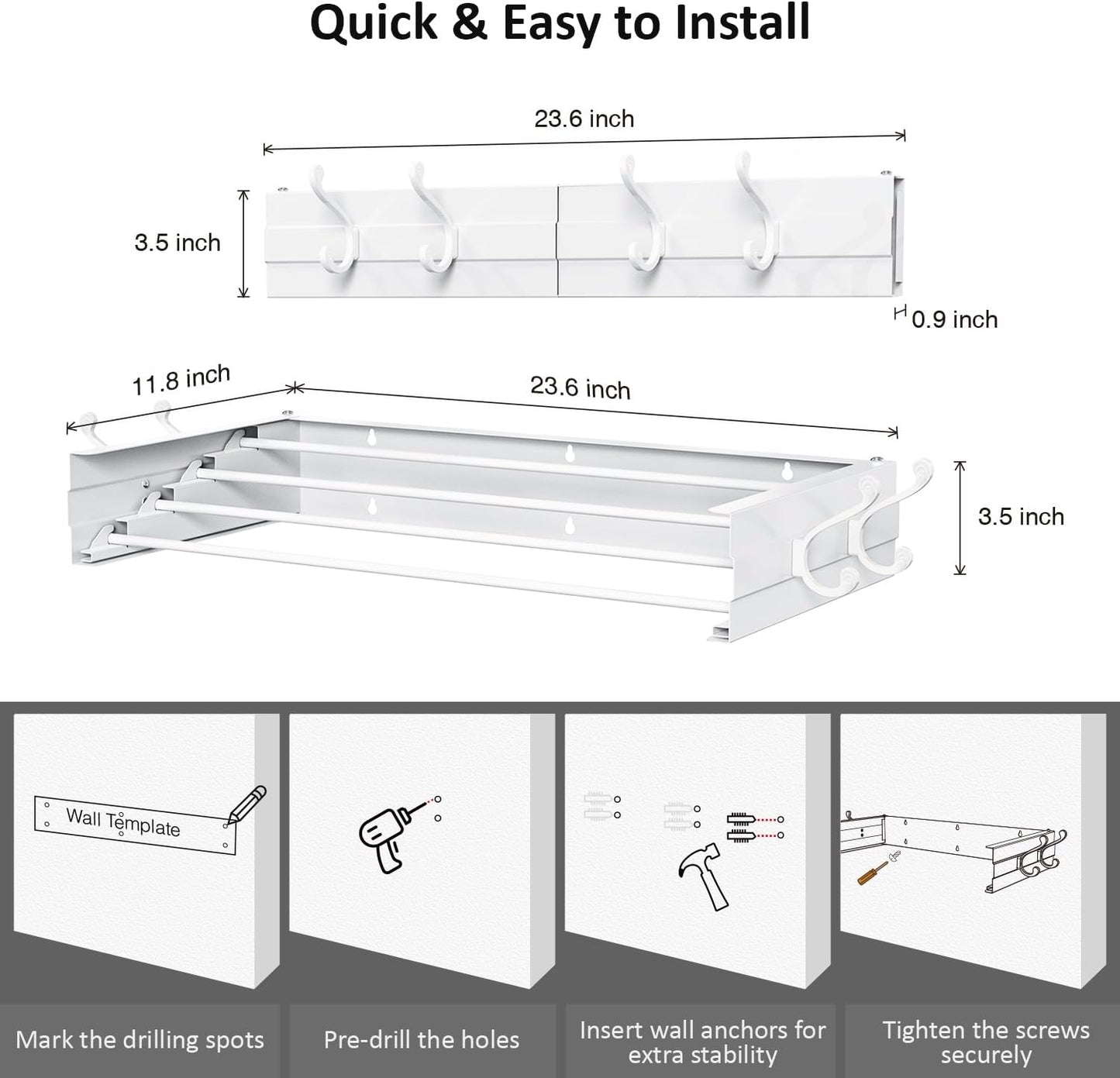 Quick & Easy to Install

23.6 inch

3.5 inch

0.9 inch

11.8 inch

23.6 inch

3.5 inch

Wall Template

Mark the drilling spots

Pre-drill the holes

Insert wall anchors for extra stability

Tighten the screws securely