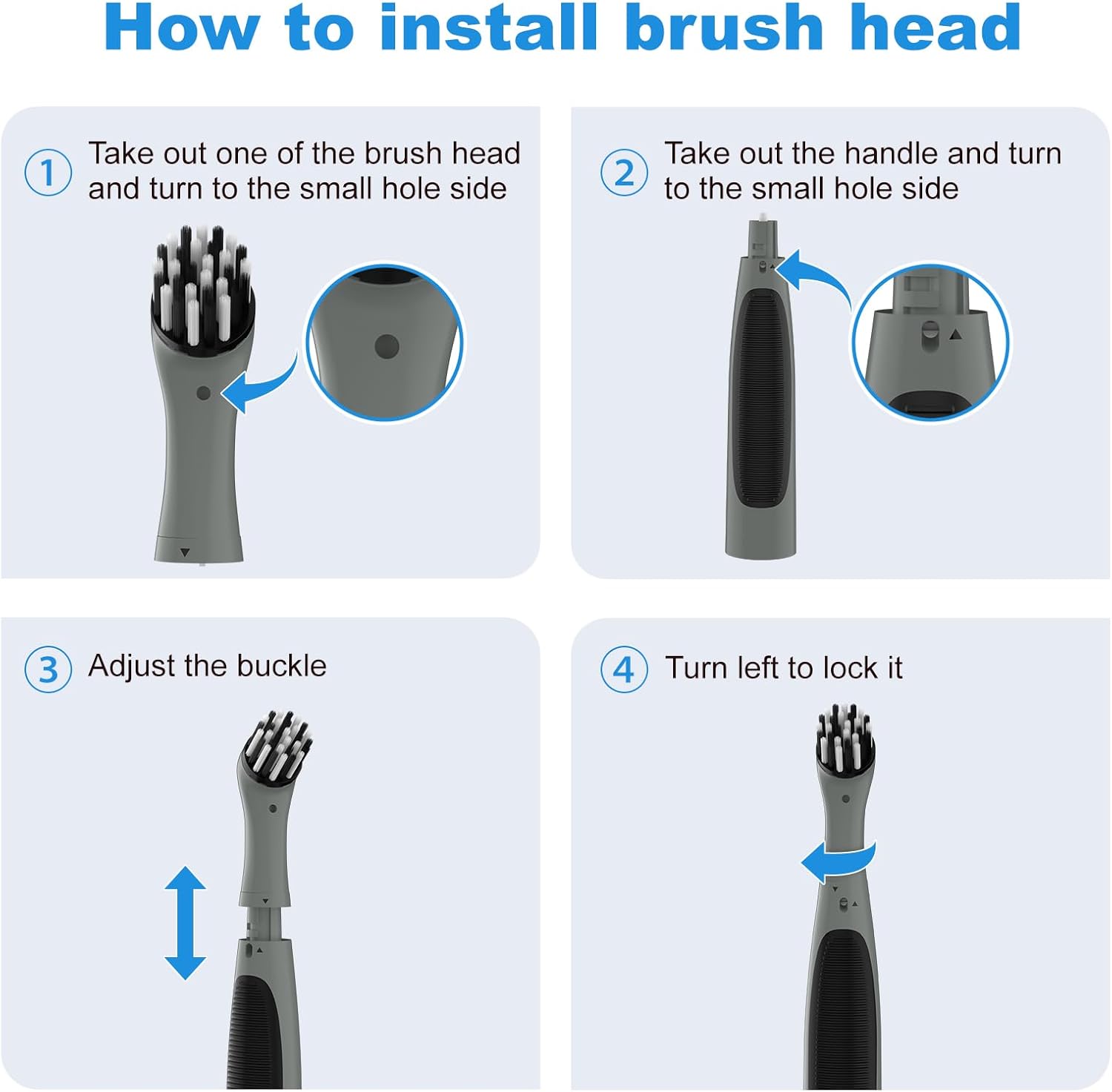 How to install brush head

1 Take out one of the brush head and turn to the small hole side

2 Take out the handle and turn to the small hole side

3 Adjust the buckle

4 Turn left to lock it