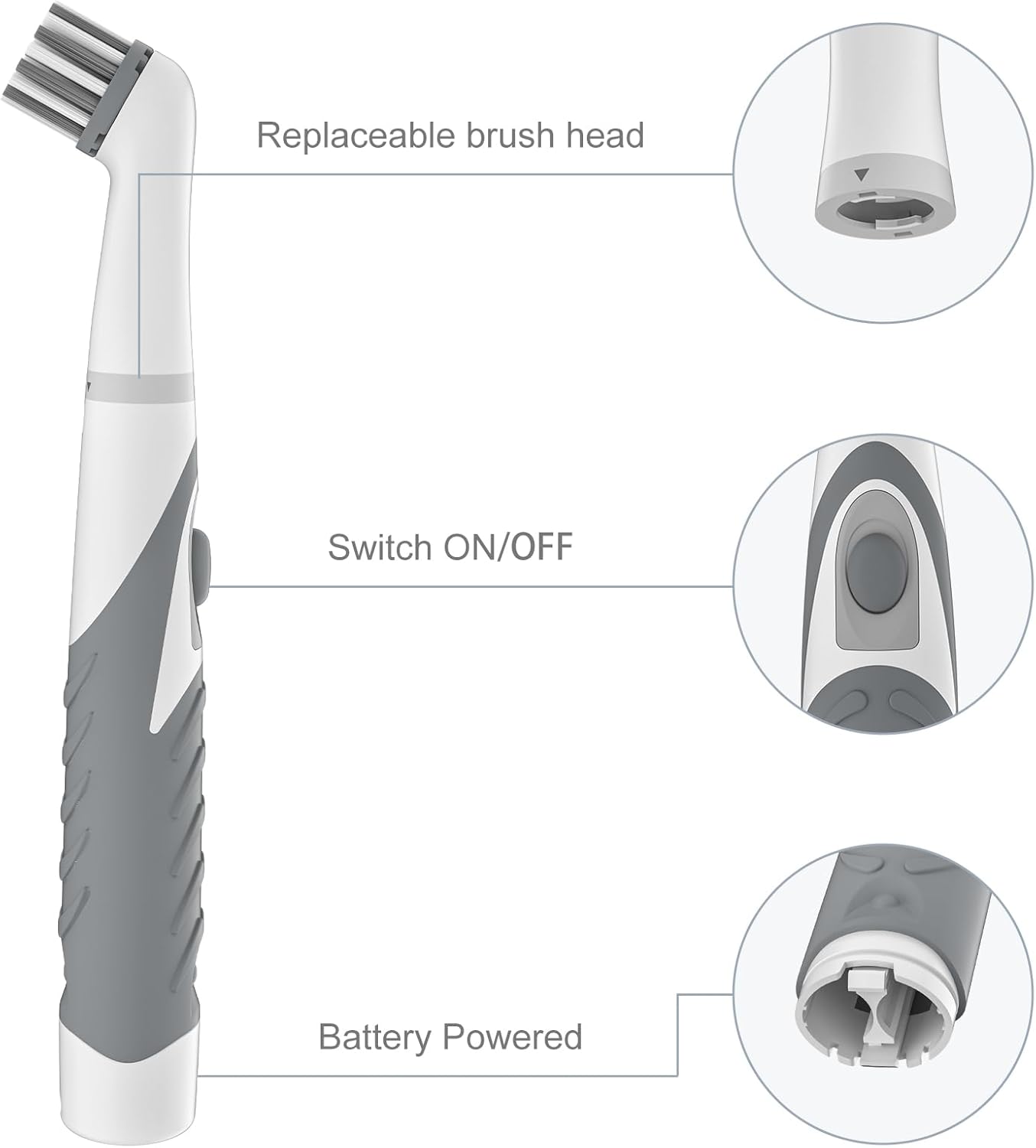 Replaceable brush head

Switch ON/OFF

Battery Powered