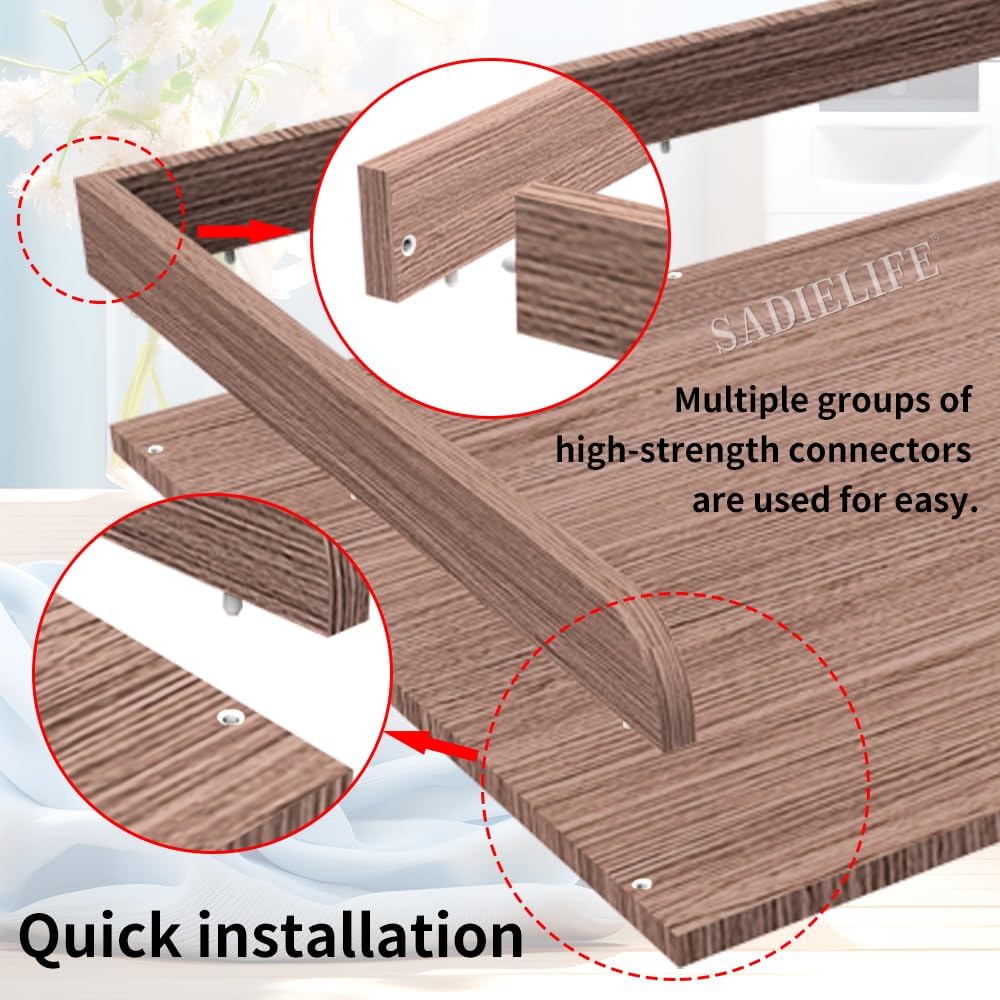 SADIELIFE®

Multiple groups of high-strength connectors are used for easy.

Quick installation