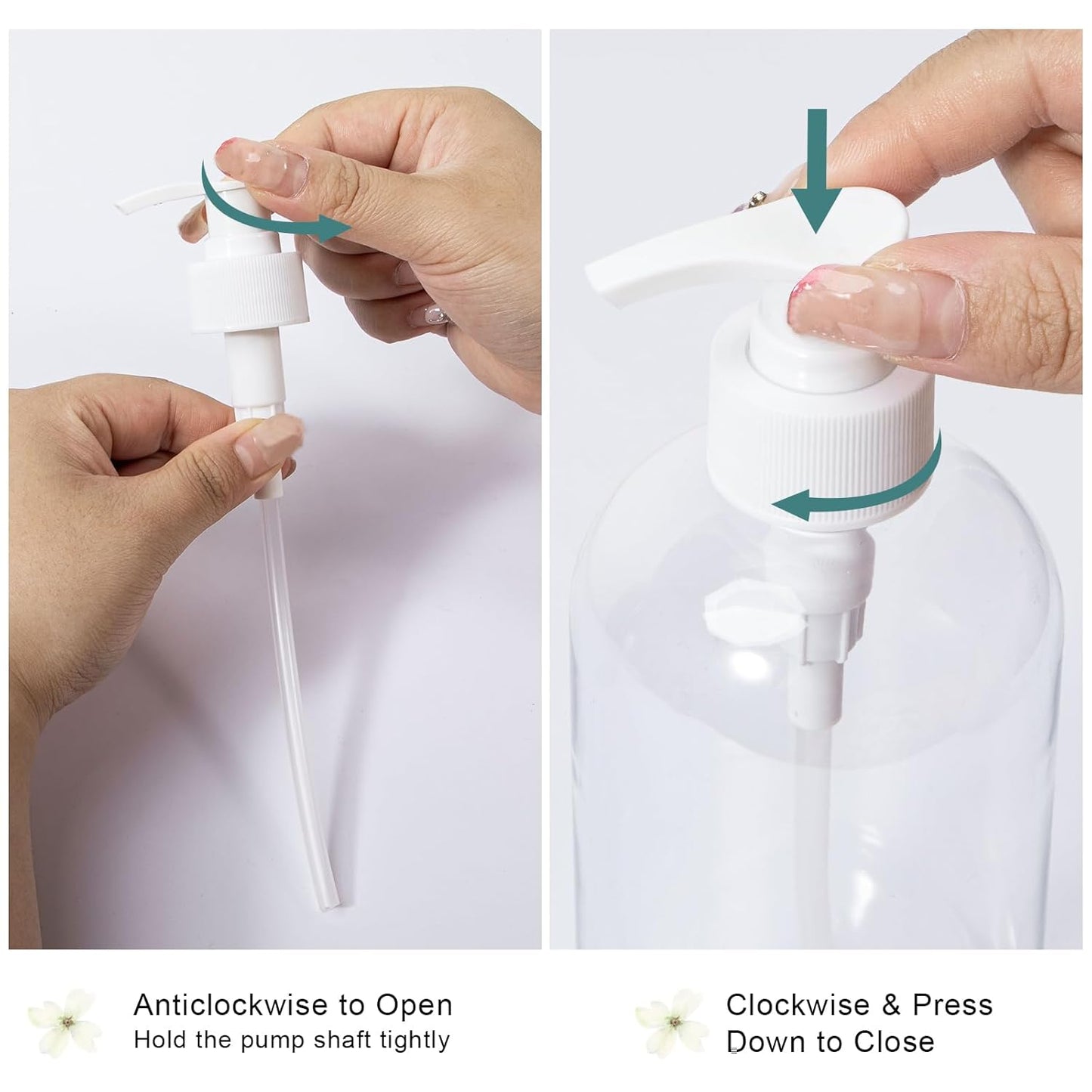 Anticlockwise to Open
Hold the pump shaft tightly

Clockwise & Press Down to Close