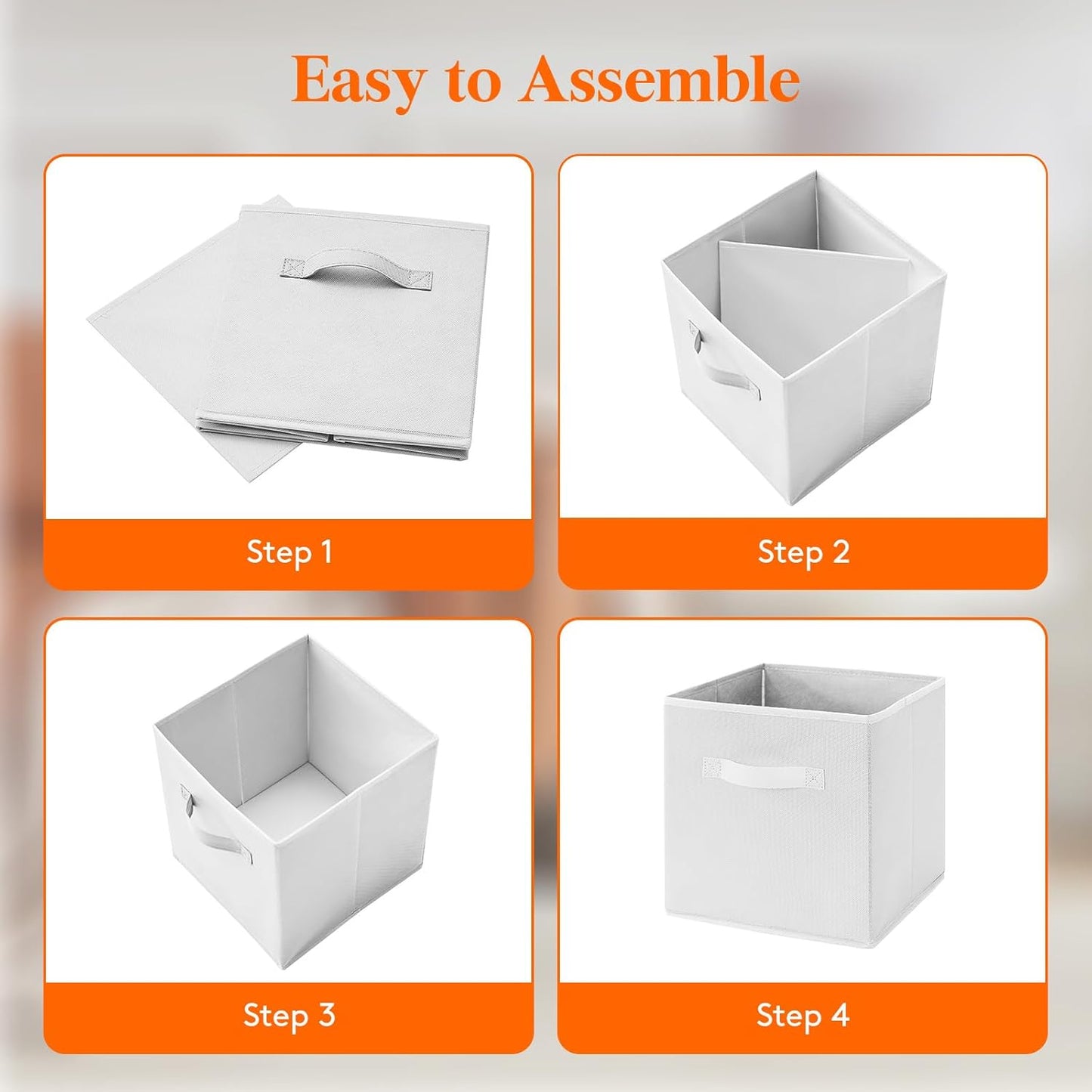 Easy to Assemble

Step 1

Step 2

Step 3

Step 4