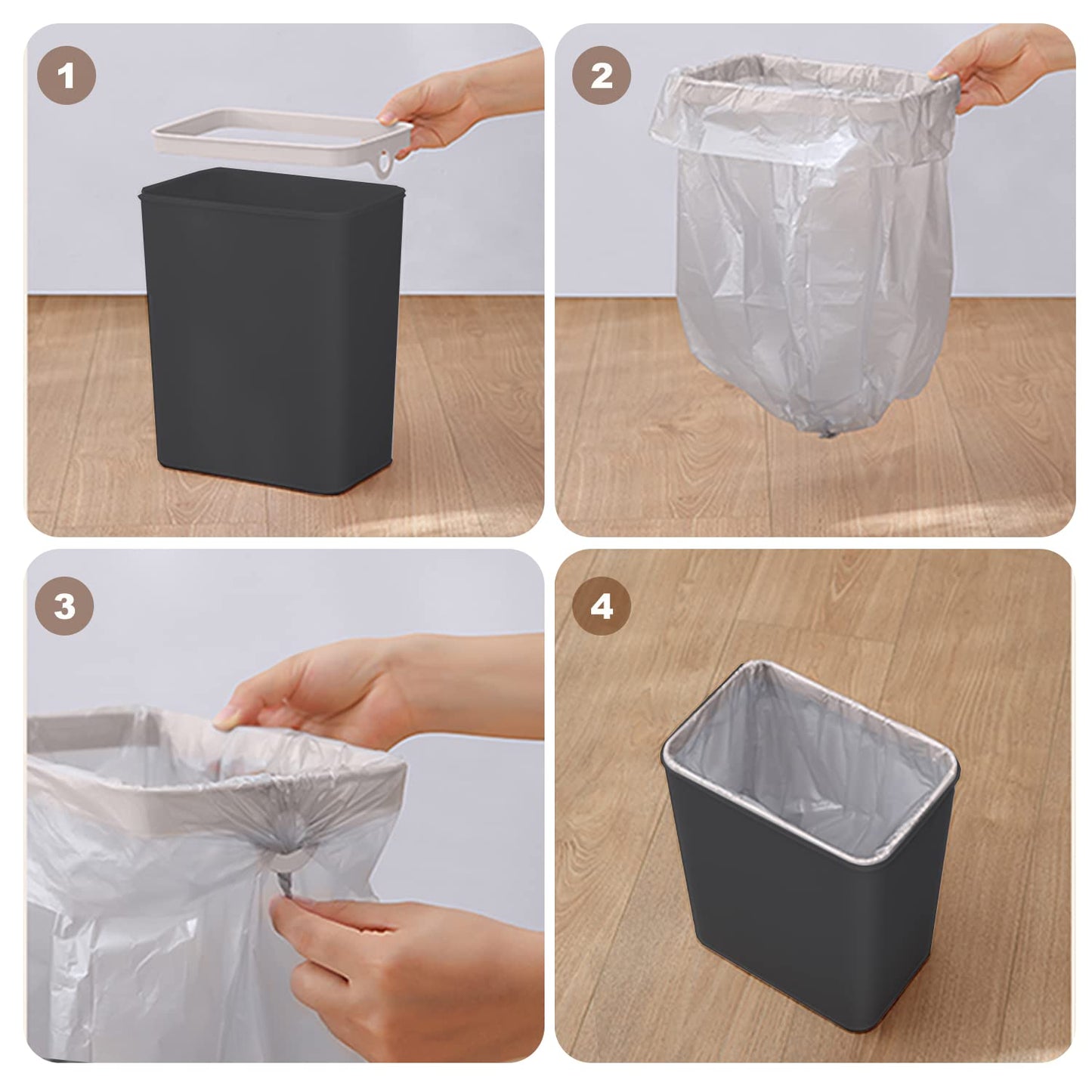 1

2

3

4