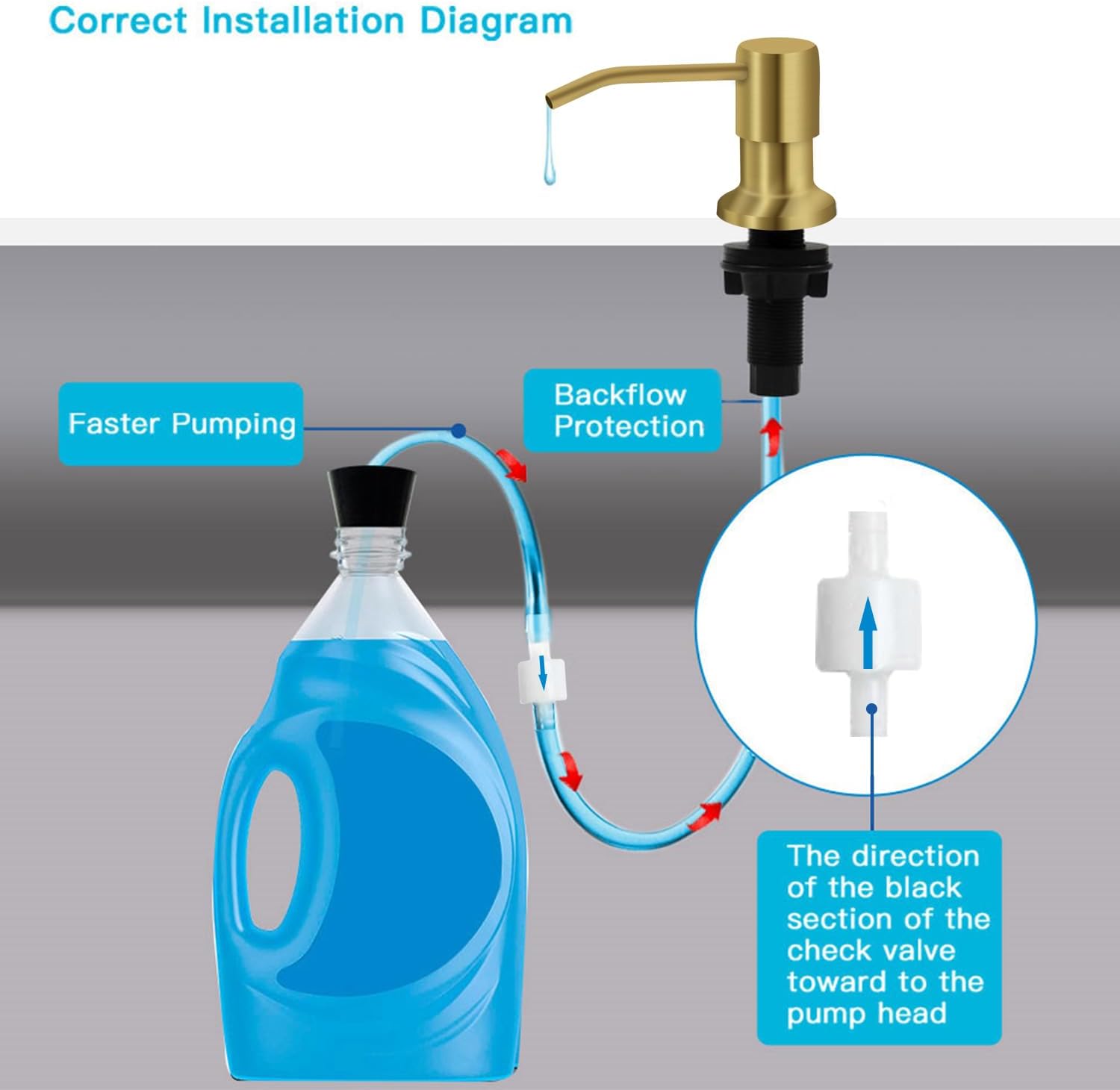 Correct Installation Diagram

Faster Pumping

Backflow Protection

The direction of the black section of the check valve toward to the pump head