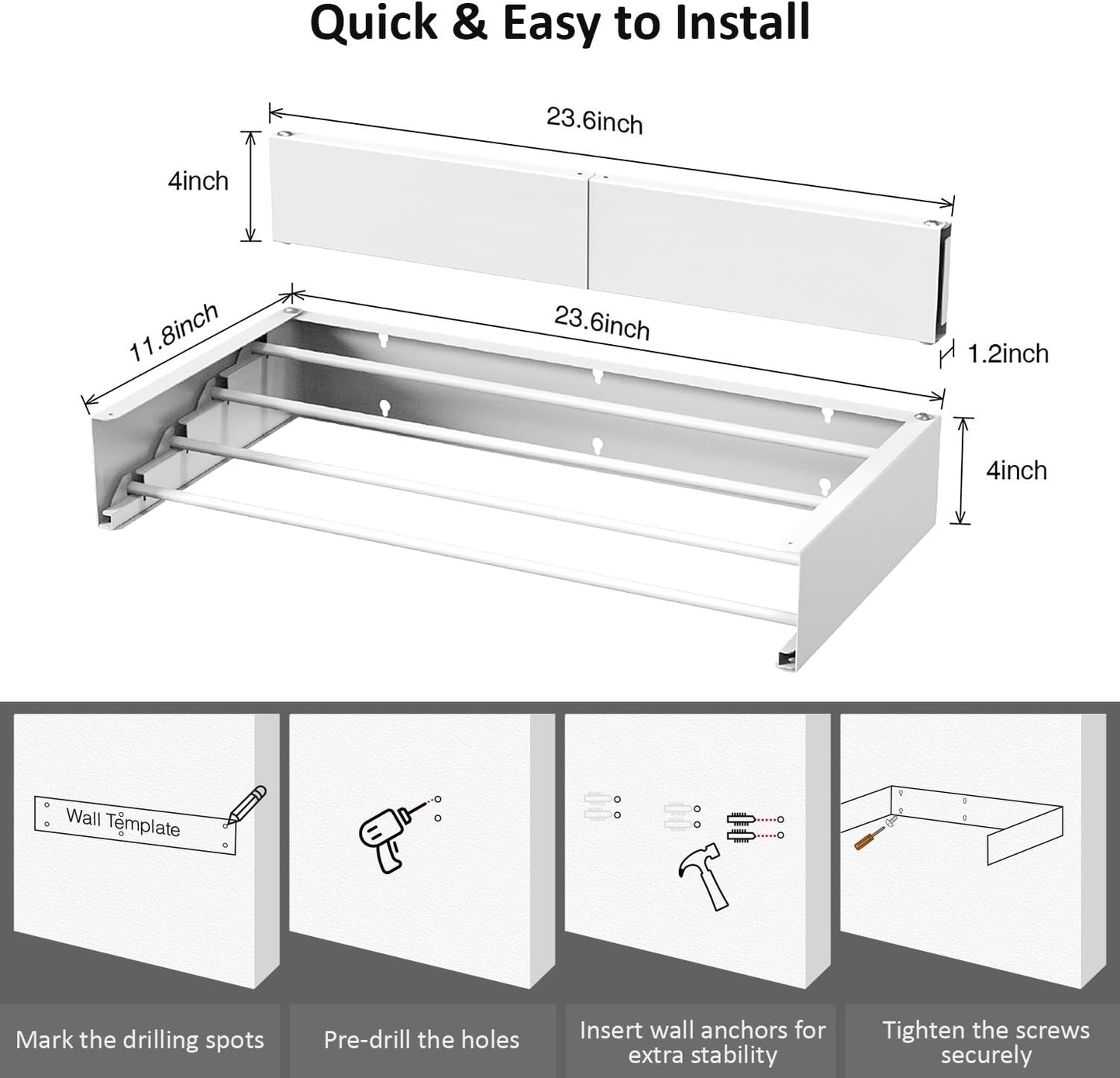 Quick & Easy to Install

23.6inch

4inch

11.8inch

23.6inch

1.2inch

4inch

Wall Template

Mark the drilling spots

Pre-drill the holes

Insert wall anchors for extra stability

Tighten the screws securely