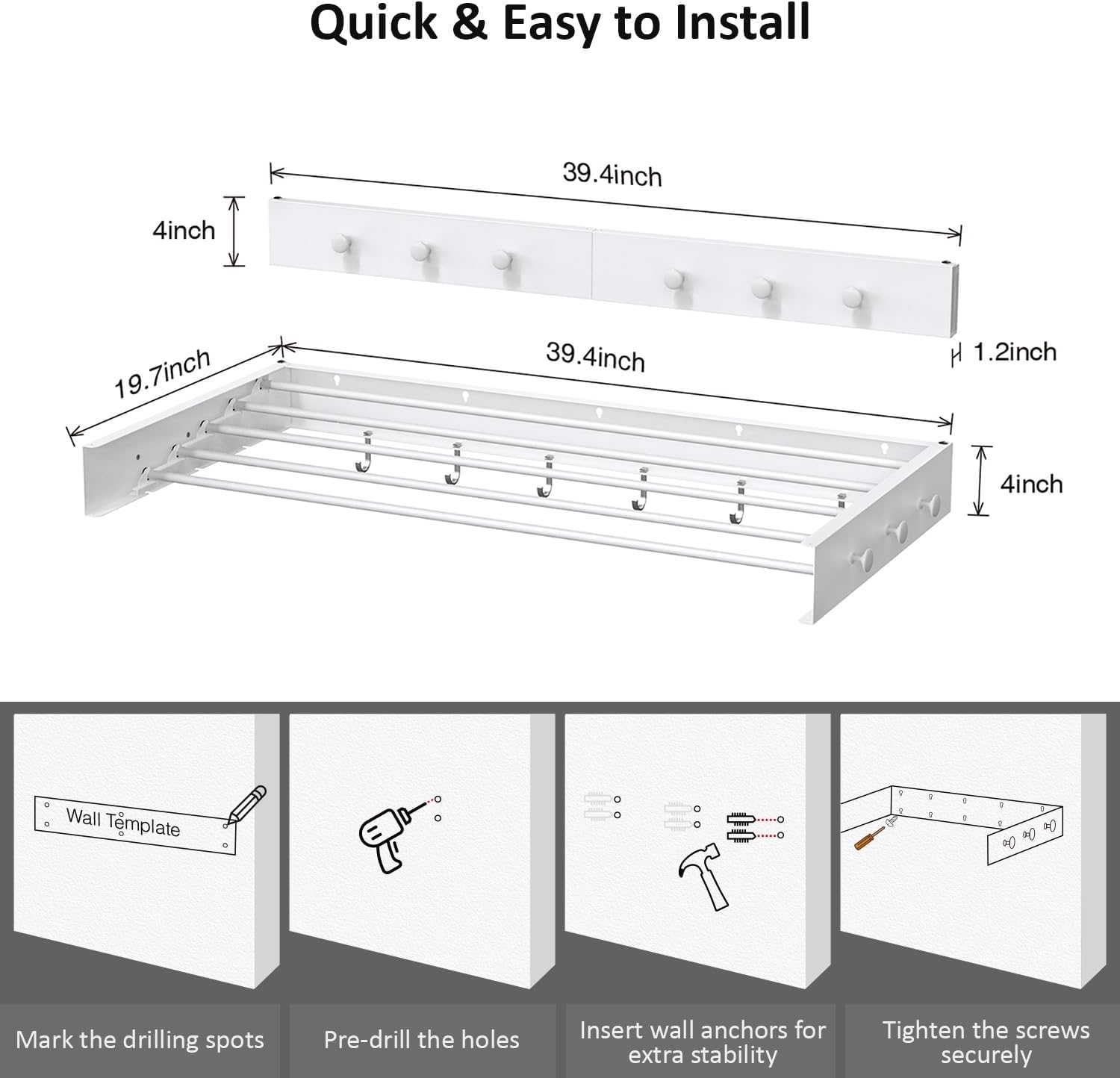 Quick & Easy to Install

39.4inch

4inch

1.2inch

19.7inch

39.4inch

4inch

Wall Template

Mark the drilling spots

Pre-drill the holes

Insert wall anchors for extra stability

Tighten the screws securely