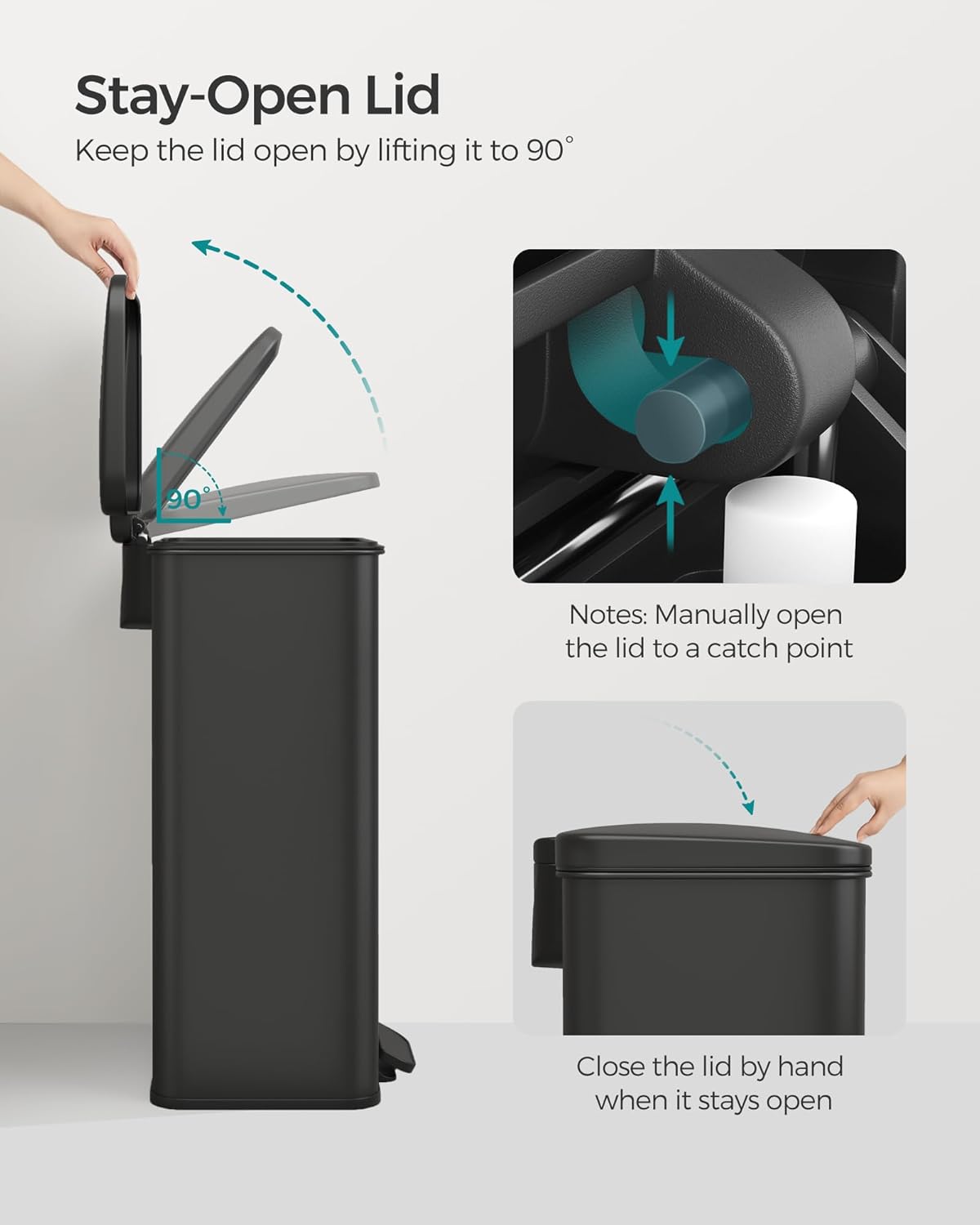 Stay-Open Lid

Keep the lid open by lifting it to 90°

90°

Notes: Manually open the lid to a catch point

Close the lid by hand when it stays open