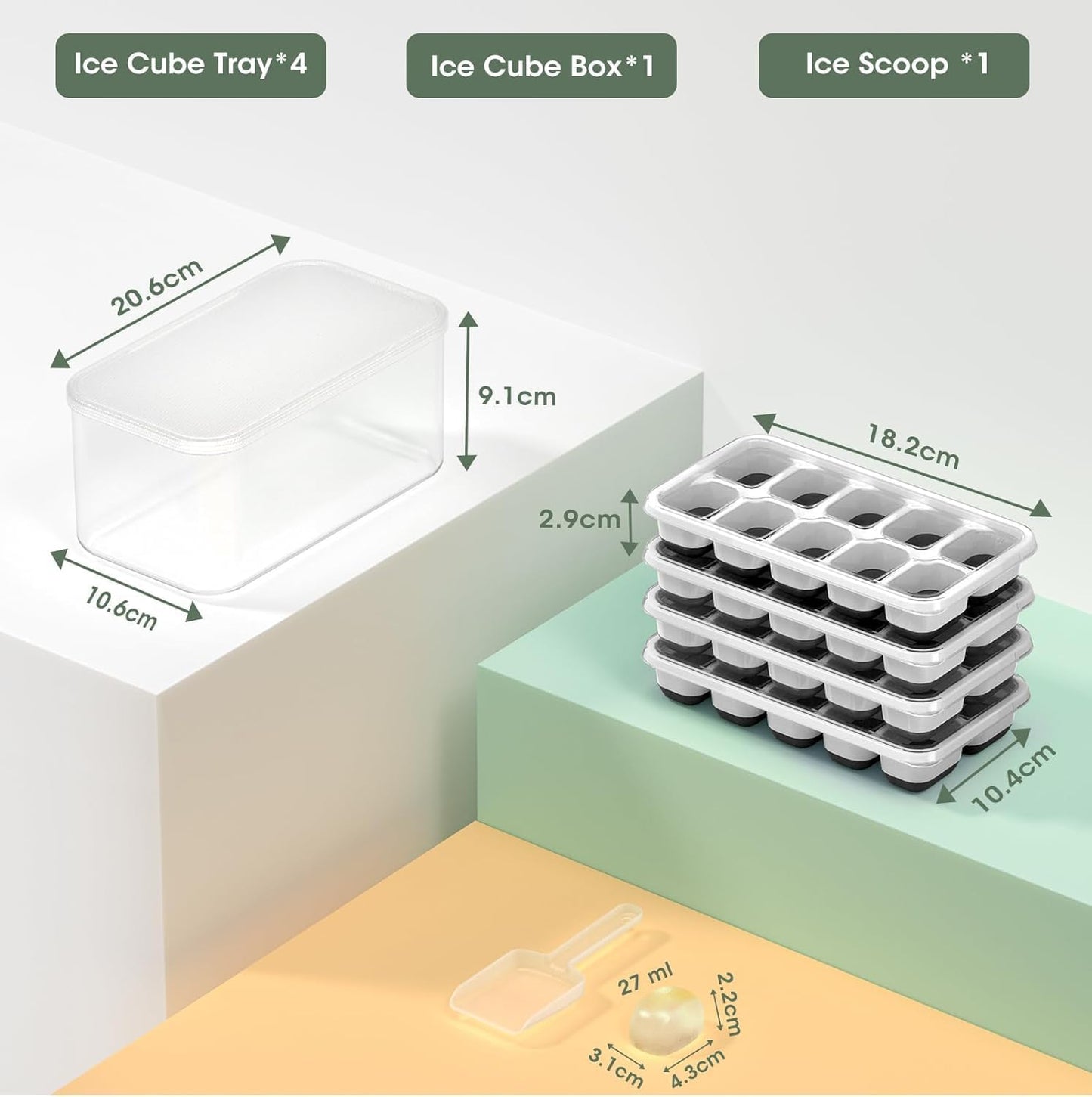 Ice Cube Tray*4

Ice Cube Box*1

Ice Scoop *1

20.6cm

9.1cm

10.6cm

18.2cm

2.9cm

10.4cm

27 ml

2.2cm

3.1cm

4.3cm