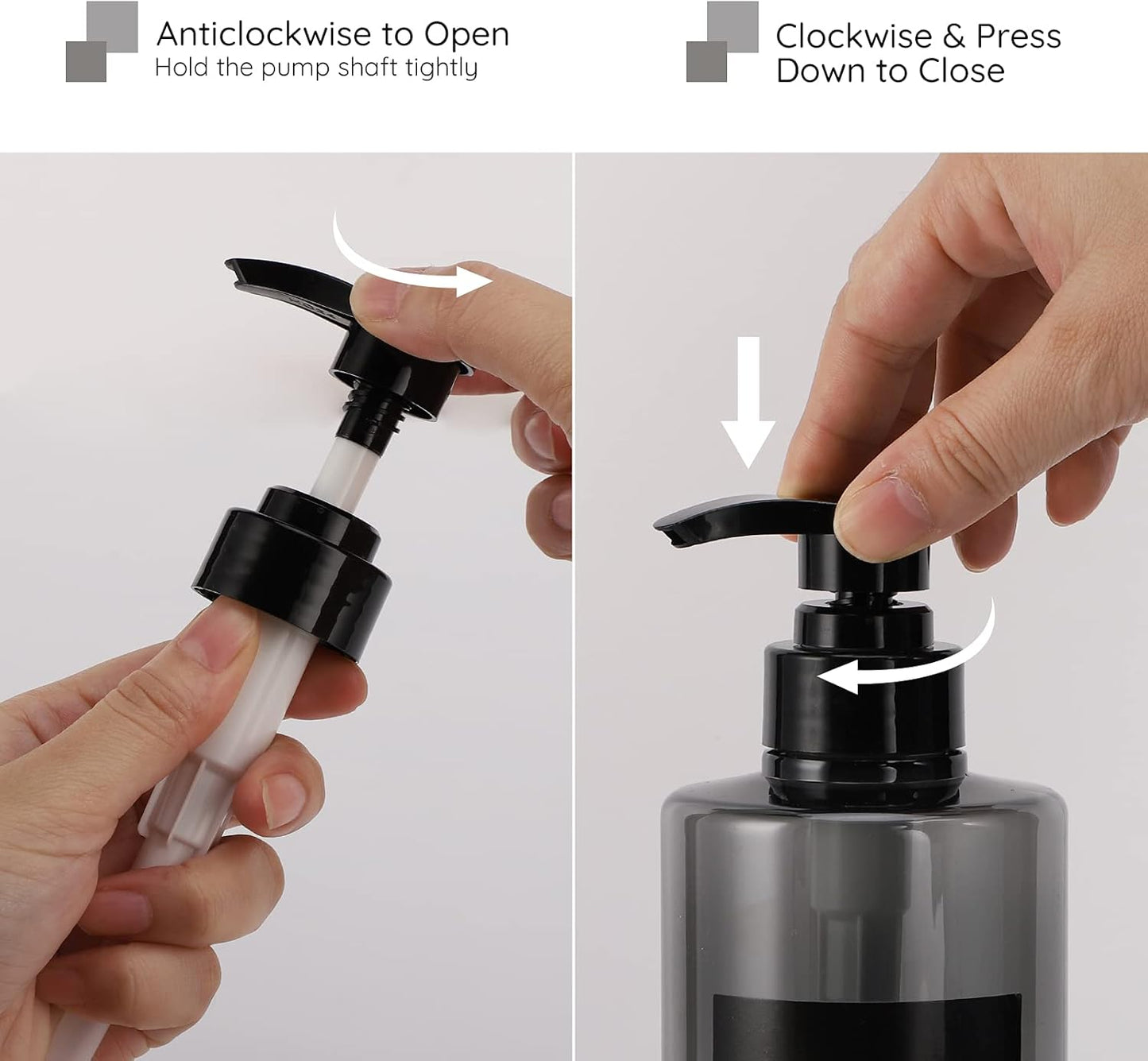 Anticlockwise to Open
Hold the pump shaft tightly

Clockwise & Press Down to Close