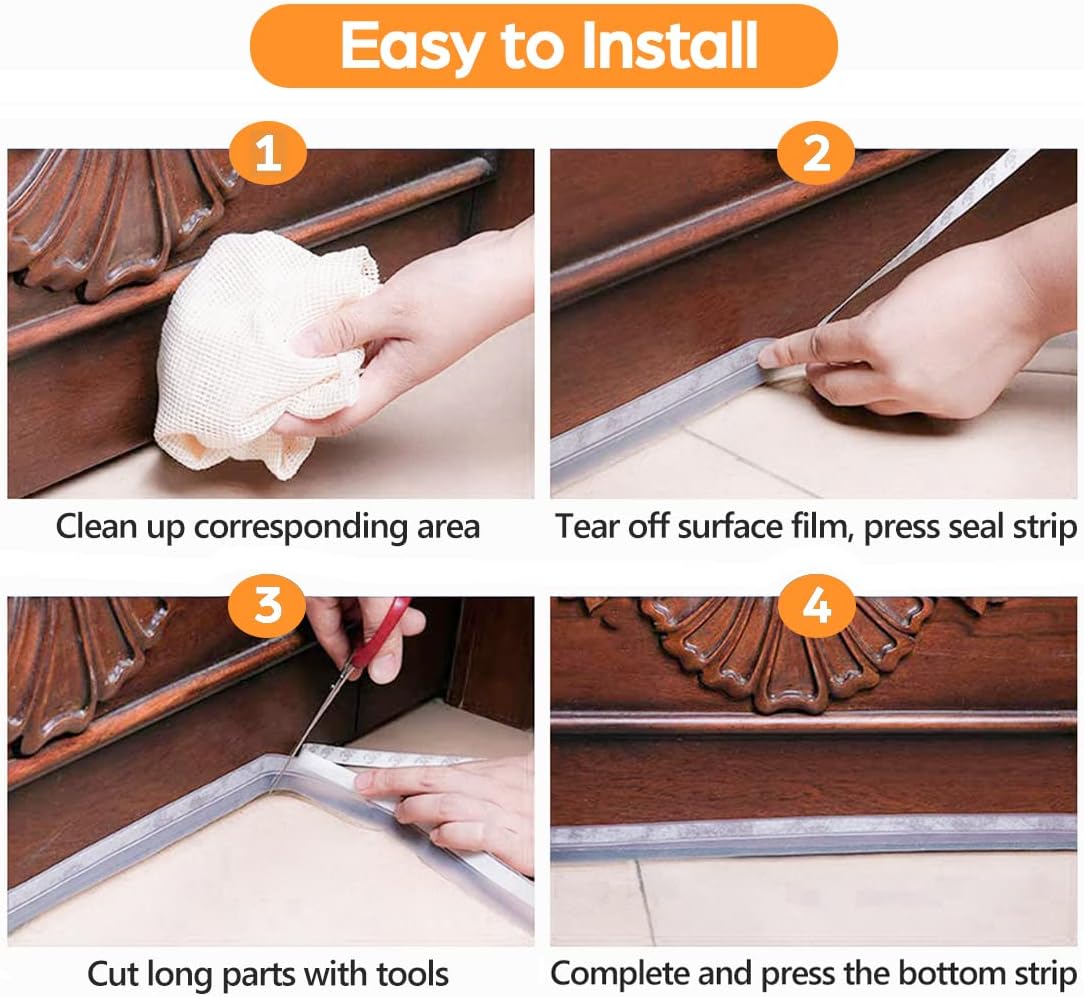 Easy to Install

1

Clean up corresponding area

2

Tear off surface film, press seal strip

3

Cut long parts with tools

4

Complete and press the bottom strip