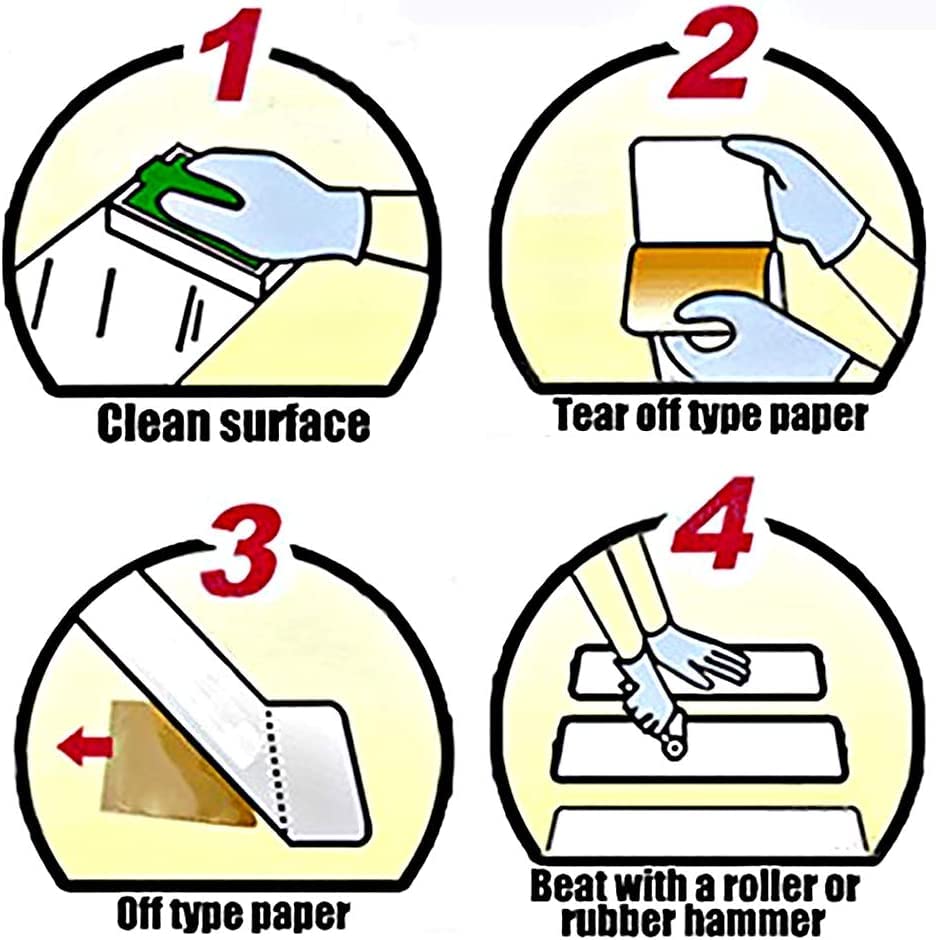 1
Clean surface

2
Tear off type paper

3
Off type paper

4
Beat with a roller or rubber hammer