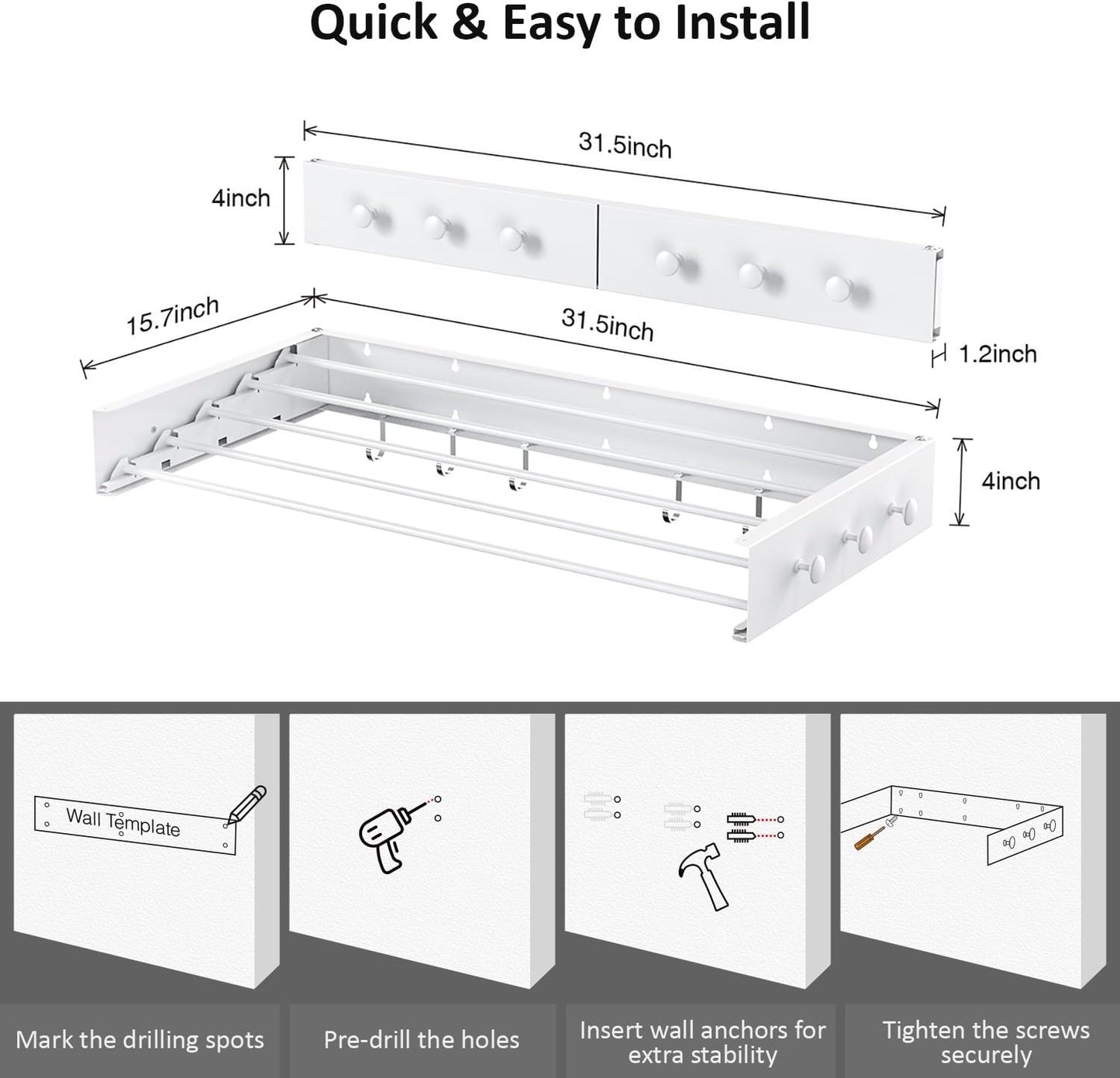 Quick & Easy to Install

31.5inch

4inch

15.7inch

31.5inch

1.2inch

4inch

Wall Template

Mark the drilling spots

Pre-drill the holes

Insert wall anchors for extra stability

Tighten the screws securely