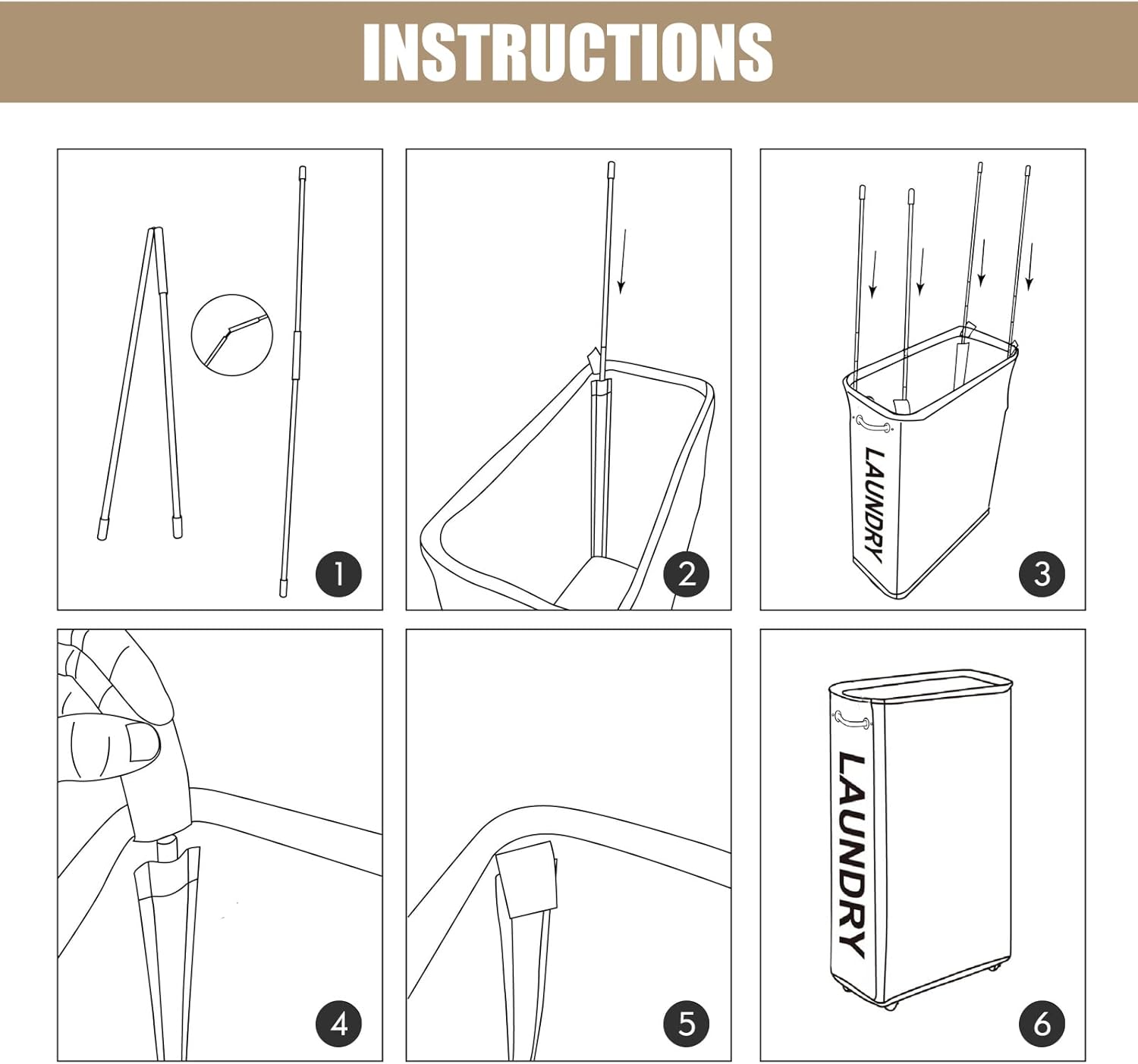 INSTRUCTIONS

1

2

LAUNDRY

3

4

5

LAUNDRY

6