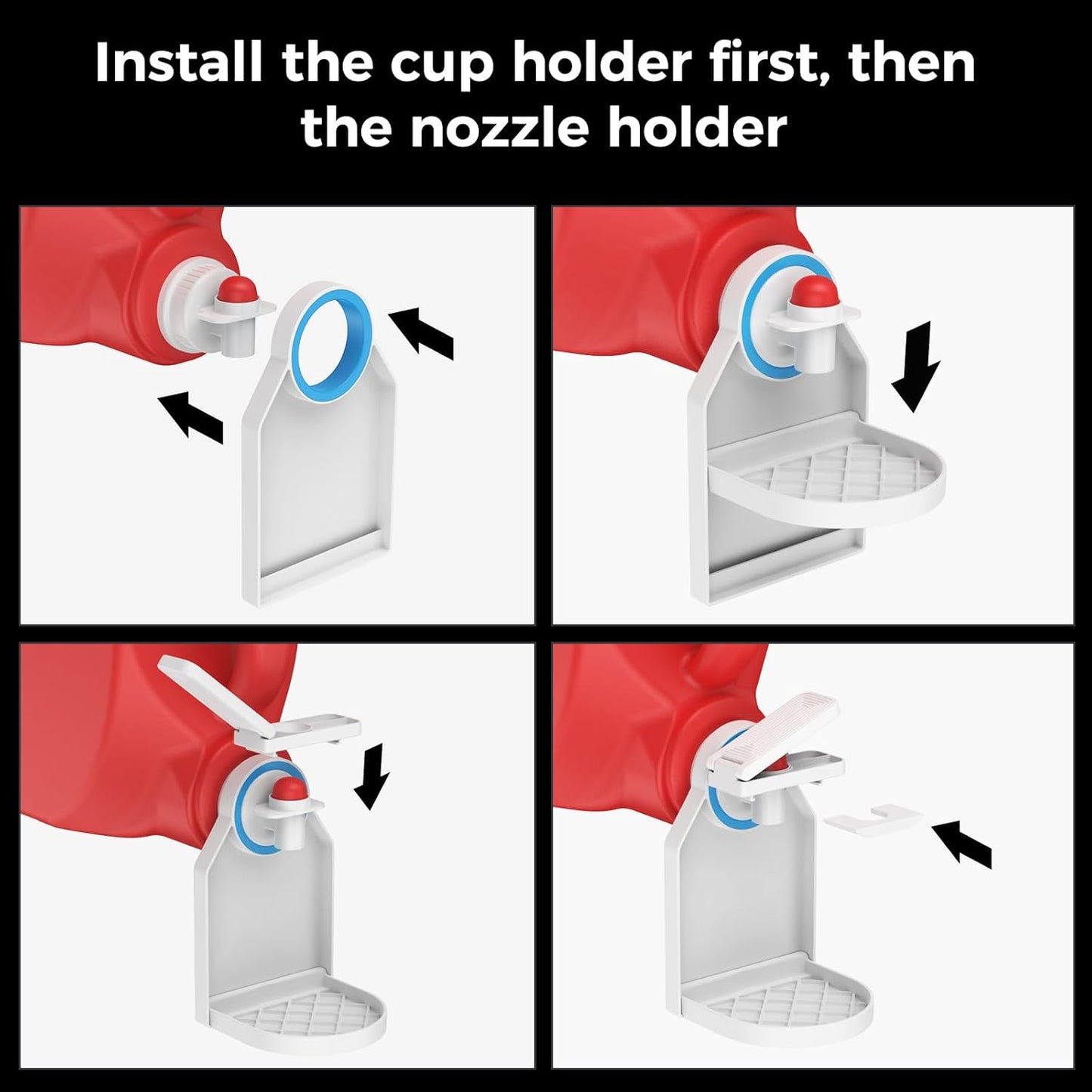 Install the cup holder first, then the nozzle holder